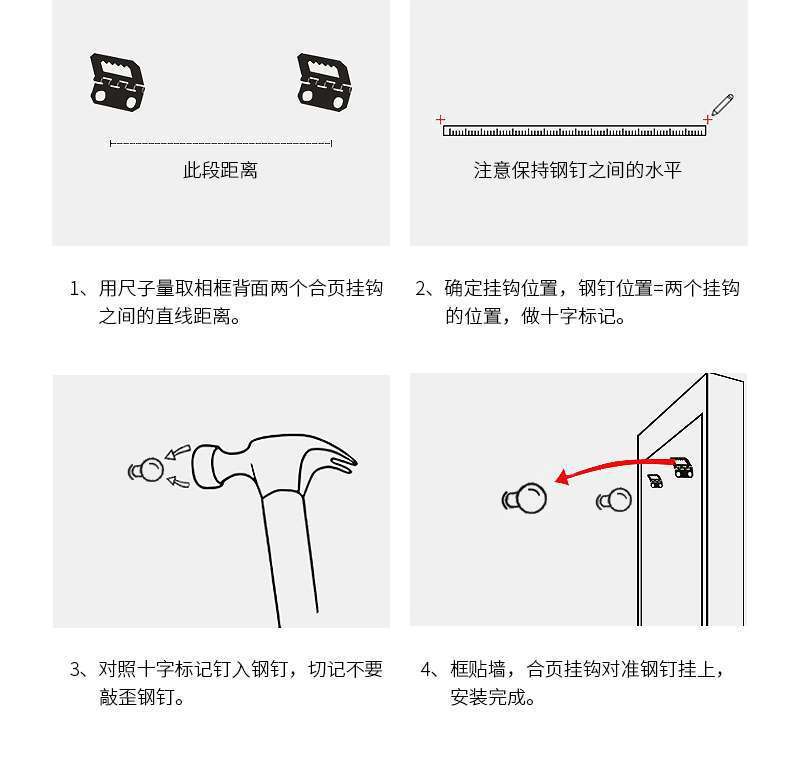 此段距离

注意保持钢钉之间的水平

1、用尺子量取相框背面两个合页挂钩之间的直线距离。

2、确定挂钩位置，钢钉位置=两个挂钩的位置，做十字标记。

3、对照十字标记钉入钢钉，切记不要敲歪钢钉。

4、框贴墙，合页挂钩对准钢钉挂上，安装完成。