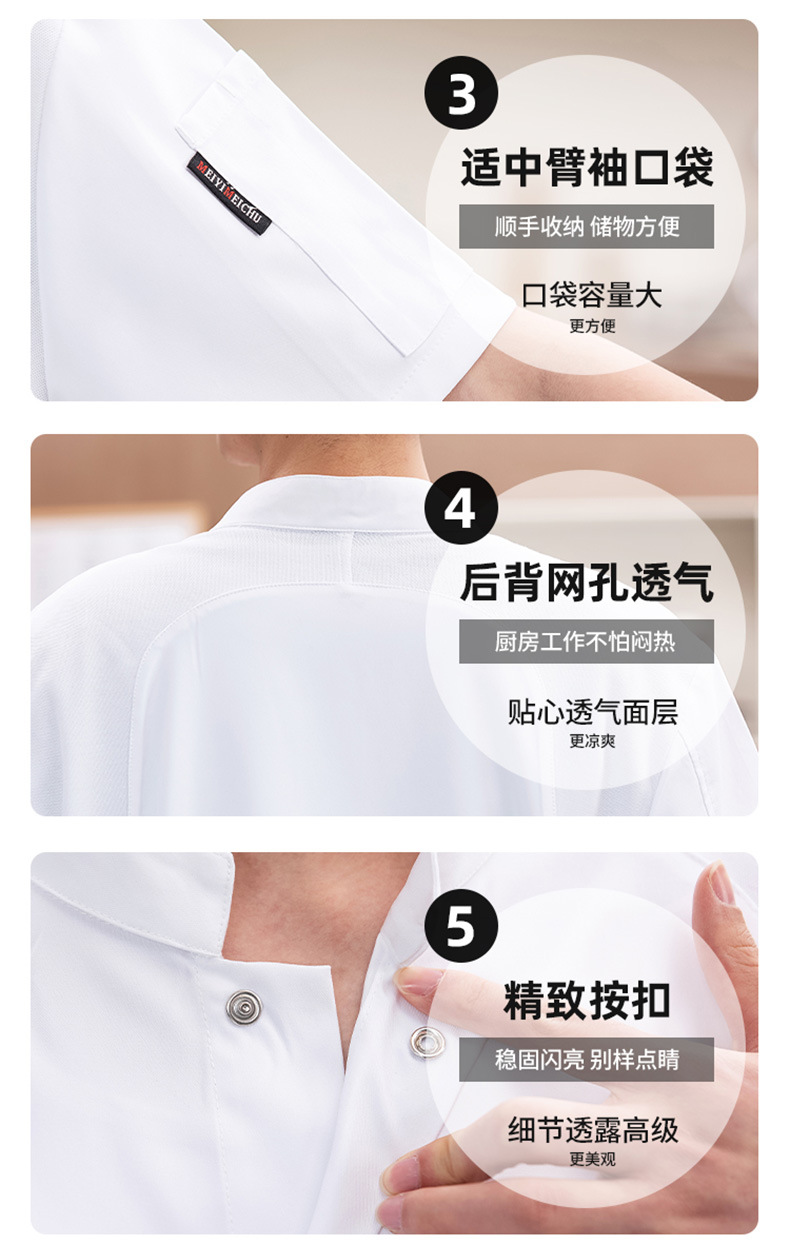 MEIYIMEICHU

3

适中臂袖口袋

顺手收纳 储物方便

口袋容量大

更方便

4

后背网孔透气

厨房工作不怕闷热

贴心透气面层

更凉爽

5

精致按扣

稳固闪亮 别样点睛

细节透露高级

更美观