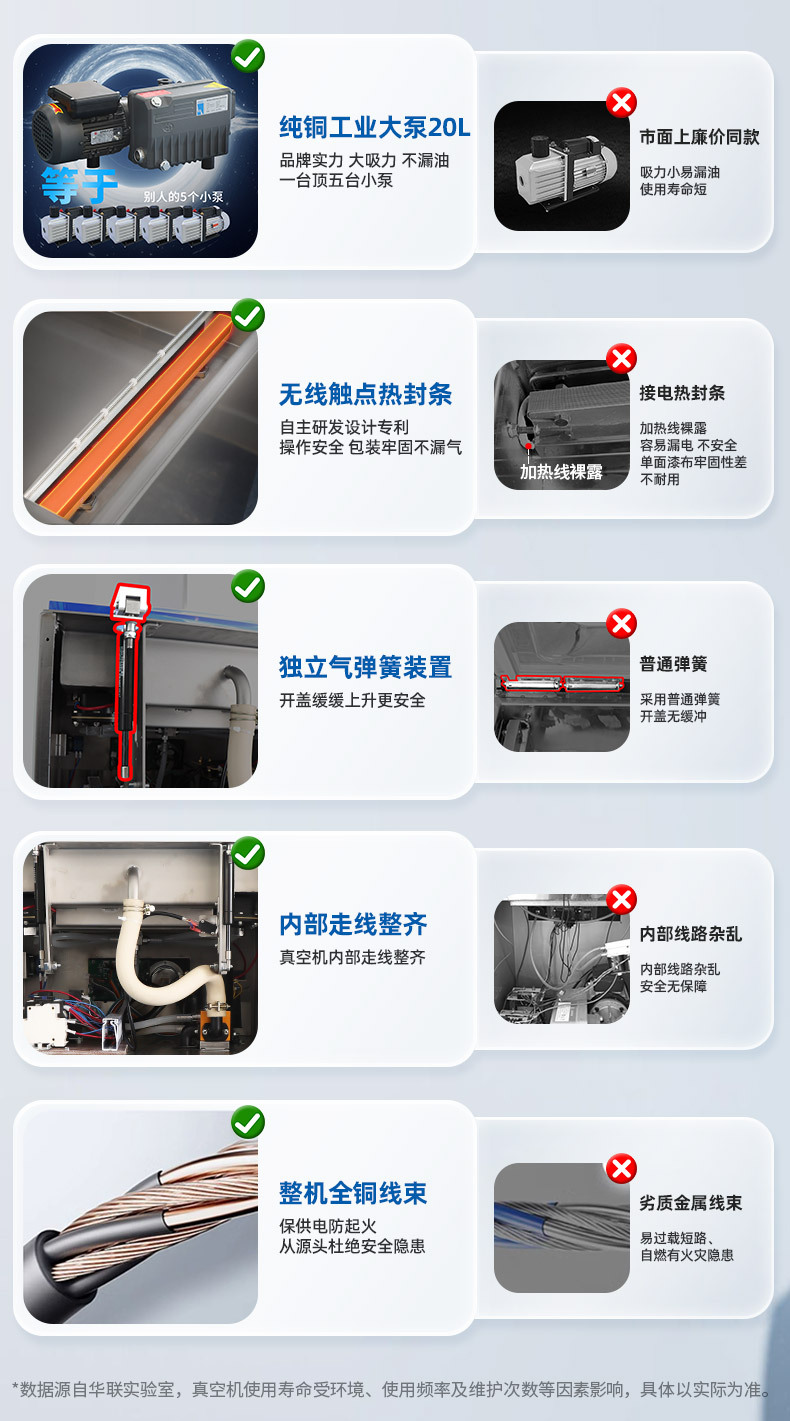 等于 别人的5个小泵

纯铜工业大泵20L

品牌实力 大吸力 不漏油
一台顶五台小泵

市面上廉价同款

吸力小易漏油
使用寿命短

无线触点热封条

自主研发设计专利
操作安全 包装牢固不漏气

加热线裸露

接电热封条

加热线裸露
容易漏电 不安全
单面漆布牢固性差
不耐用

独立气弹簧装置

开盖缓缓上升更安全

普通弹簧

采用普通弹簧
开盖无缓冲

内部走线整齐

真空机内部走线整齐

内部线路杂乱

内部线路杂乱
安全无保障

整机全铜线束

保供电防起火
从源头杜绝安全隐患

劣质金属线束

易过载短路、
自燃有火灾隐患

*数据源自华联实验室，真空机使用寿命受环境、使用频率及维护次数等因素影响，具体以实际为准。