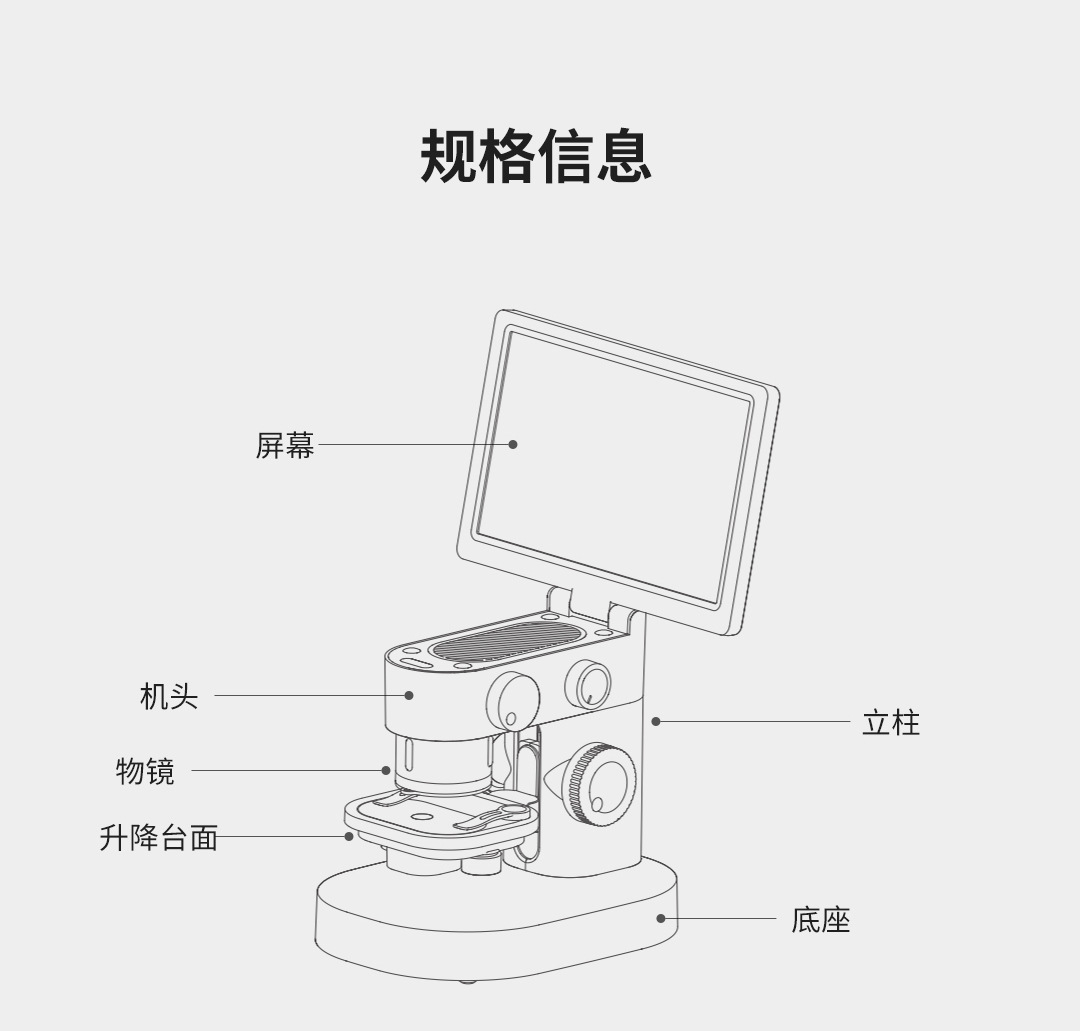 规格信息

屏幕

机头

立柱

物镜

升降台面

底座