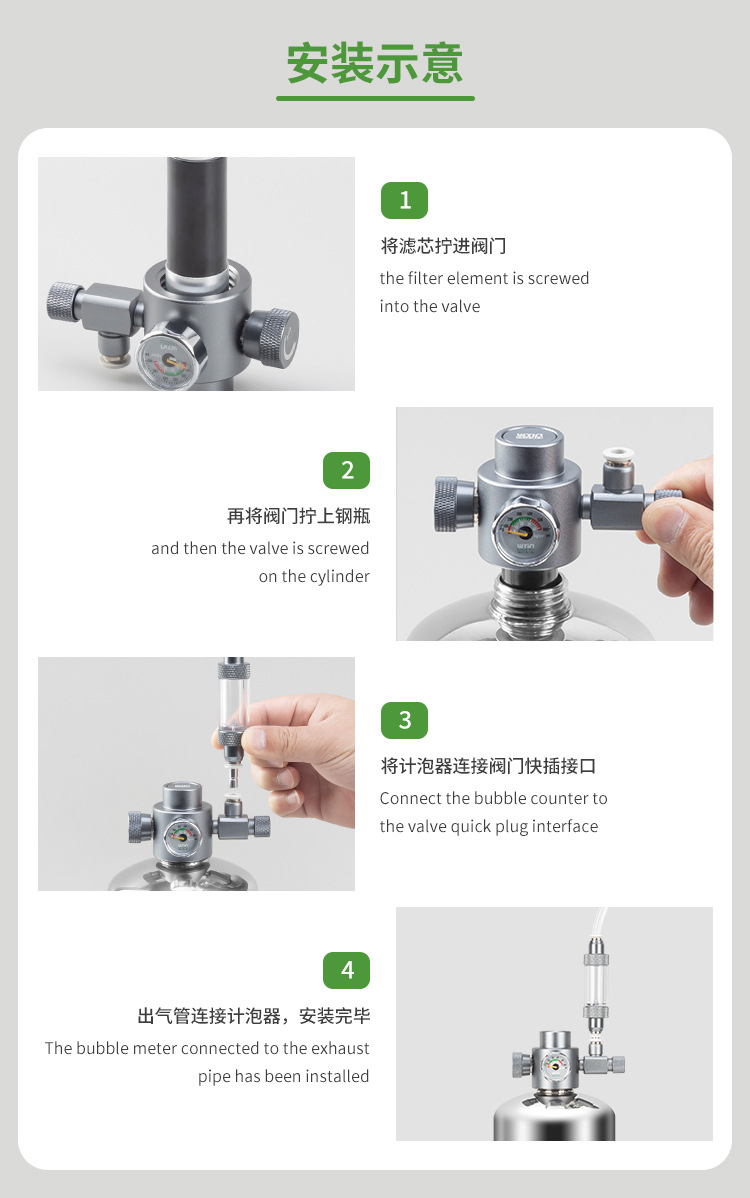 安装示意

1
将滤芯拧进阀门
the filter element is screwed into the valve

2
再将阀门拧上钢瓶
and then the valve is screwed on the cylinder

3
将计泡器连接阀门快插接口
Connect the bubble counter to the valve quick plug interface

4
出气管连接计泡器，安装完毕
The bubble meter connected to the exhaust pipe has been installed