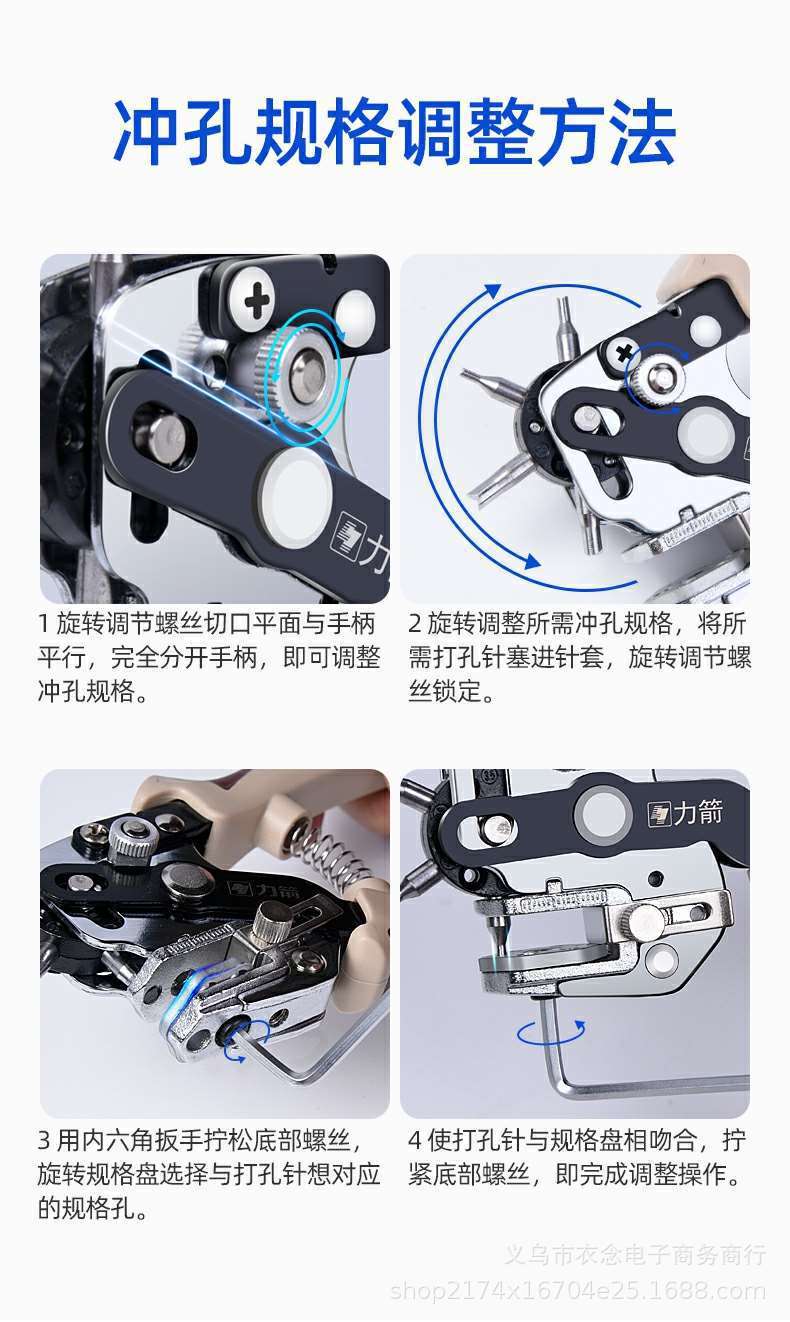 冲孔规格调整方法

力

1 旋转调节螺丝切口平面与手柄平行，完全分开手柄，即可调整冲孔规格。

2 旋转调整所需冲孔规格，将所需打孔针塞进针套，旋转调节螺丝锁定。

力箭

力箭

3 用内六角扳手拧松底部螺丝，旋转规格盘选择与打孔针想对应的规格孔。

4 使打孔针与规格盘相吻合，拧紧底部螺丝，即完成调整操作。

义乌市衣念电子商务商行
shop2174x16704e25.1688.com