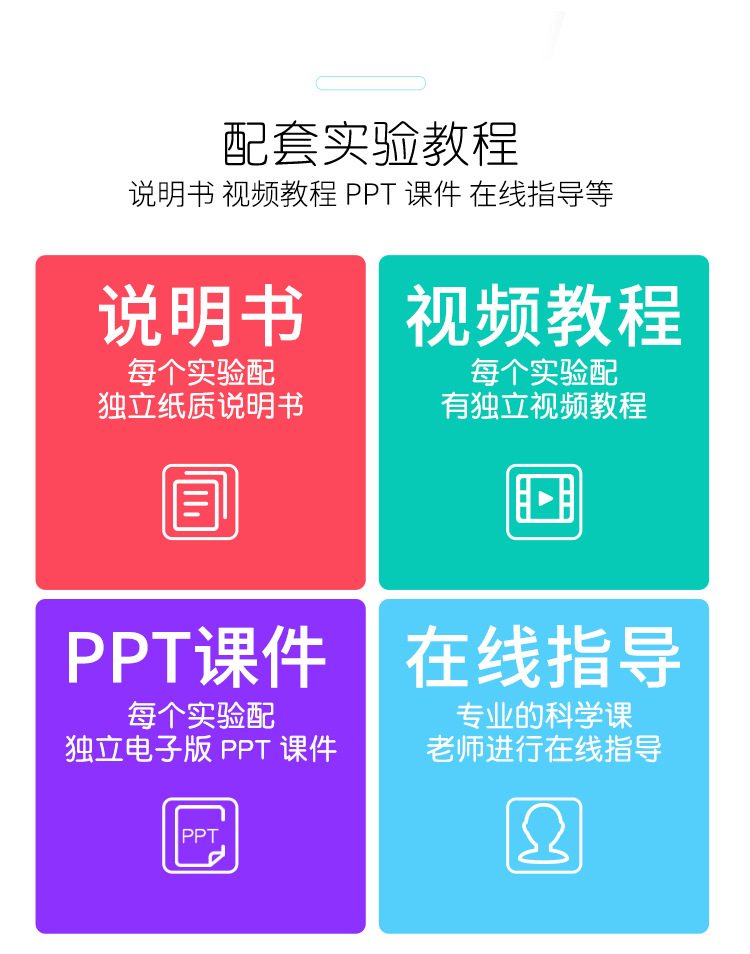 配套实验教程

说明书 视频教程 PPT 课件 在线指导等

说明书

每个实验配
独立纸质说明书

视频教程

每个实验配
有独立视频教程

PPT课件

每个实验配
独立电子版PPT课件

PPT

在线指导

专业的科学课
老师进行在线指导