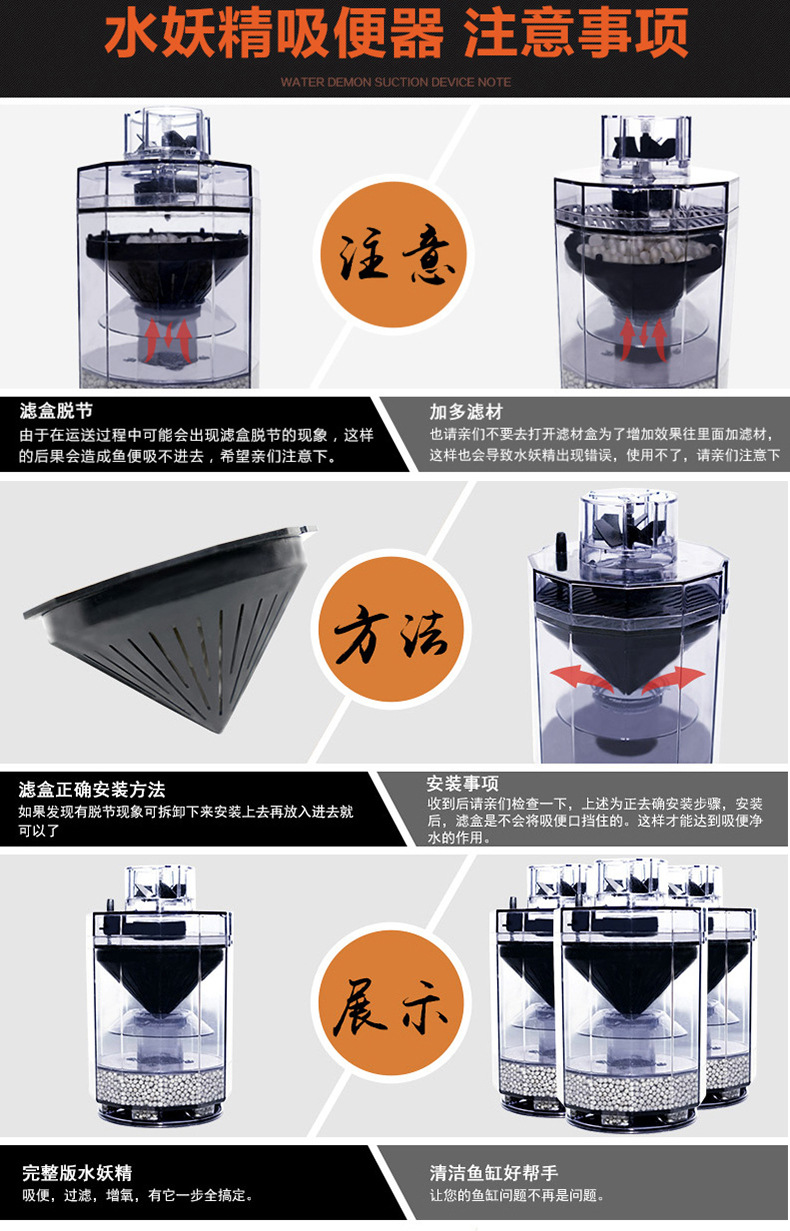 水妖精吸便器 注意事项

WATER DEMON SUCTION DEVICE NOTE

注意

滤盒脱节
由于在运送过程中可能会出现滤盒脱节的现象，这样的后果会造成鱼便吸不进去，希望亲们注意下。

加多滤材
也请亲们不要去打开滤材盒为了增加效果往里面加滤材，这样也会导致水妖精出现错误，使用不了，请亲们注意下

方法

滤盒正确安装方法
如果发现有脱节现象可拆卸下来安装上去再放入进去就可以了

安装事项
收到后请亲们检查一下，上述为正去确安装步骤，安装后，滤盒是不会将吸便口挡住的。这样才能达到吸便净水的作用。

展示

完整版水妖精
吸便，过滤，增氧，有它一步全搞定。

清洁鱼缸好帮手
让您的鱼缸问题不再是问题。