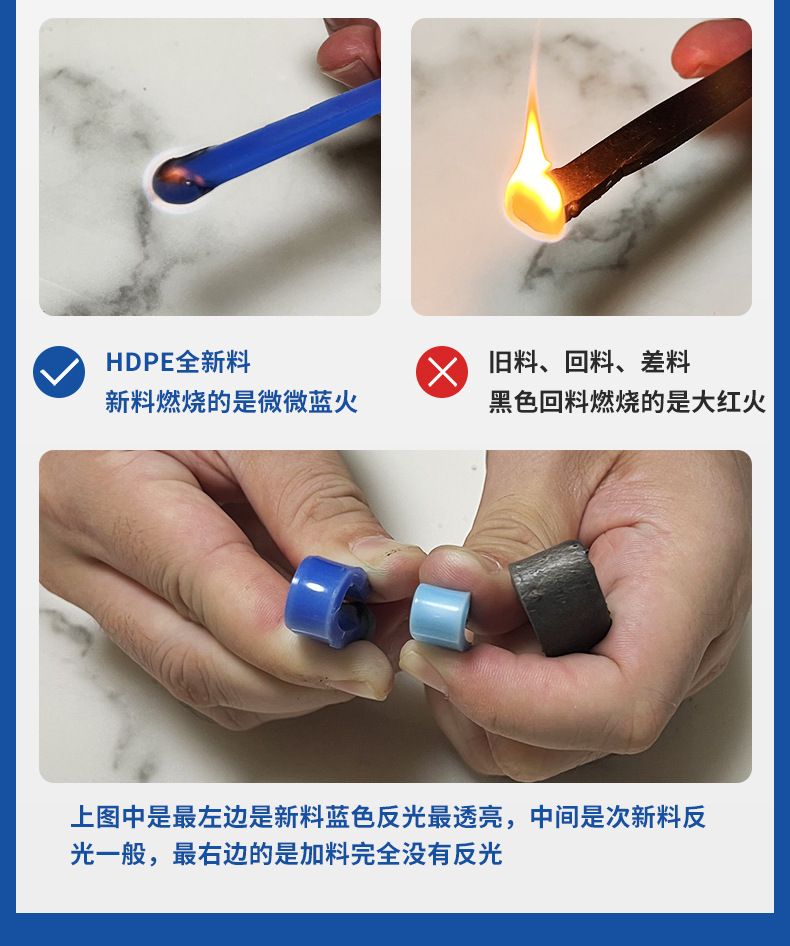 HDPE全新料
新料燃烧的是微微蓝火

旧料、回料、差料
黑色回料燃烧的是大红火

上图中是最左边是新料蓝色反光最透亮，中间是次新料反光一般，最右边的是加料完全没有反光