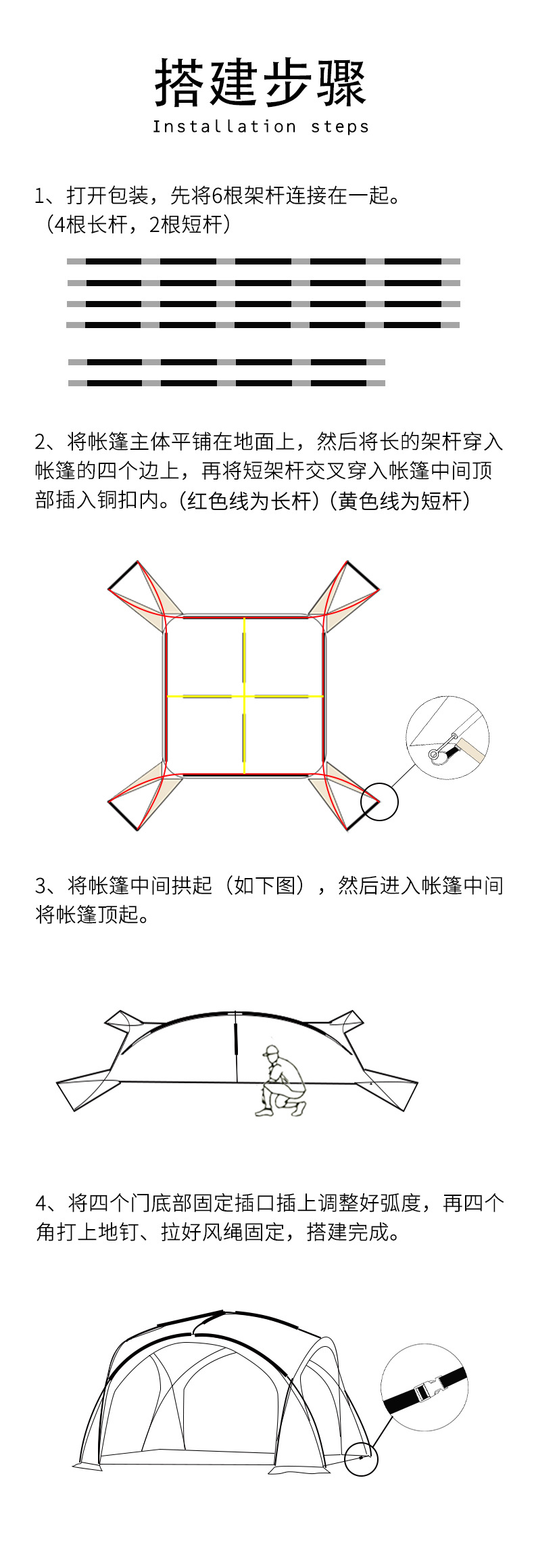 搭建步骤
Installation steps

1、打开包装，先将6根架杆连接在一起。
（4根长杆，2根短杆）

2、将帐篷主体平铺在地面上，然后将长的架杆穿入帐篷的四个边上，再将短架杆交叉穿入帐篷中间顶部插入铜扣内。(红色线为长杆)（黄色线为短杆)

3、将帐篷中间拱起（如下图），然后进入帐篷中间将帐篷顶起。

4、将四个门底部固定插口插上调整好弧度，再四个角打上地钉、拉好风绳固定，搭建完成。