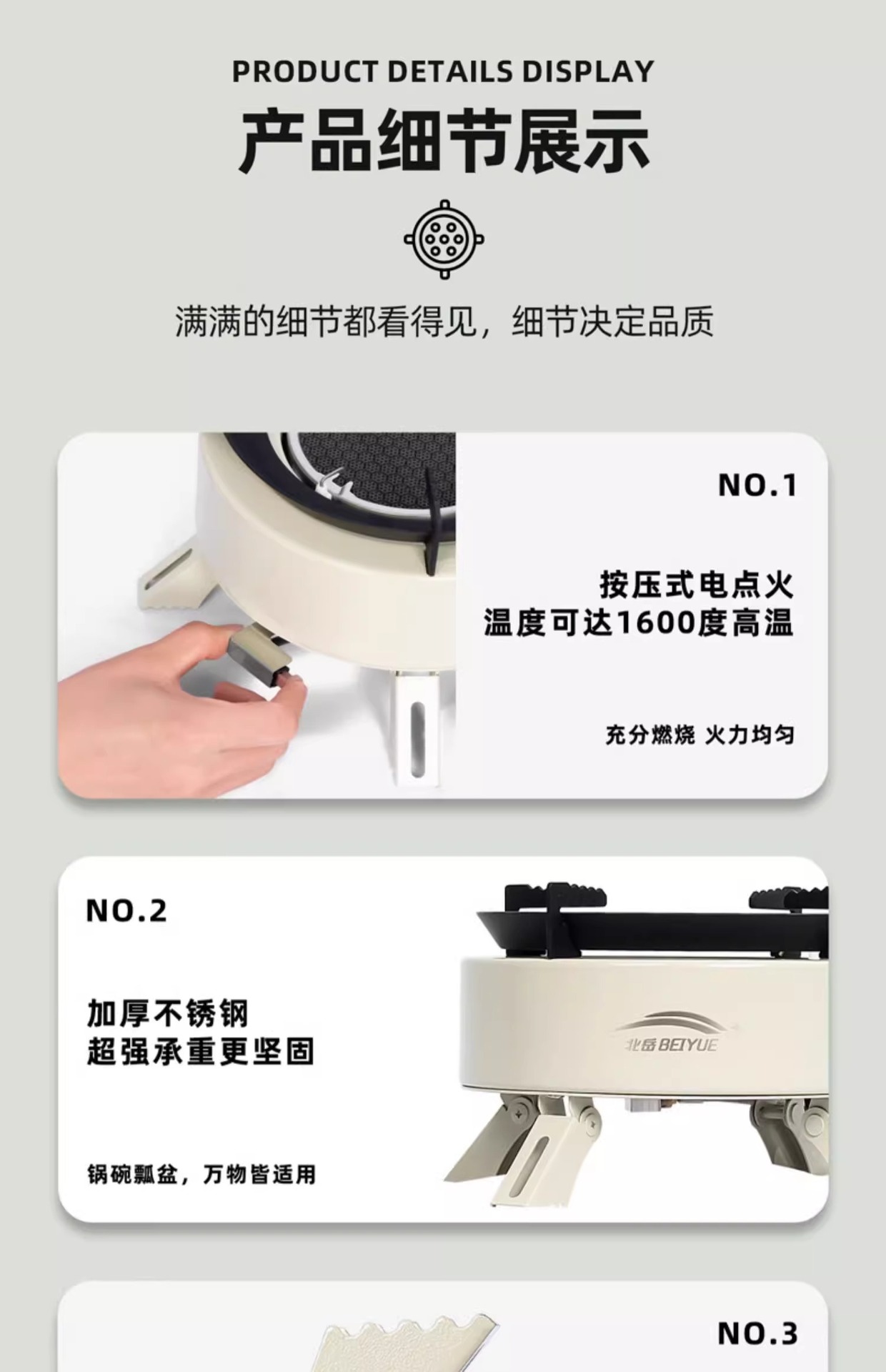 PRODUCT DETAILS DISPLAY

产品细节展示

满满的细节都看得见，细节决定品质

NO.1

按压式电点火
温度可达1600度高温

充分燃烧 火力均匀

NO.2

加厚不锈钢
超强承重更坚固

锅碗瓢盆，万物皆适用

北岳 BEIYUE

NO.3