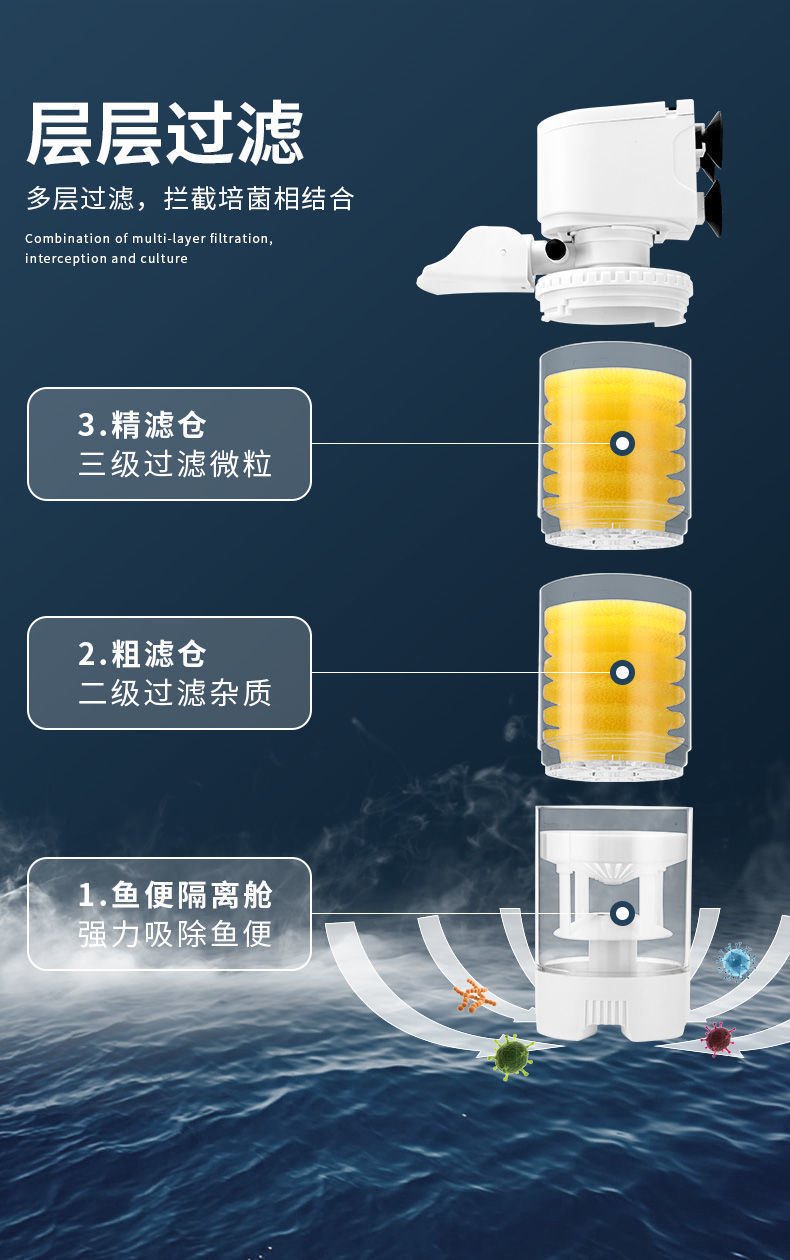 层层过滤

多层过滤，拦截培菌相结合

Combination of multi-layer filtration, interception and culture

3.精滤仓
三级过滤微粒

2.粗滤仓
二级过滤杂质

1.鱼便隔离舱
强力吸除鱼便