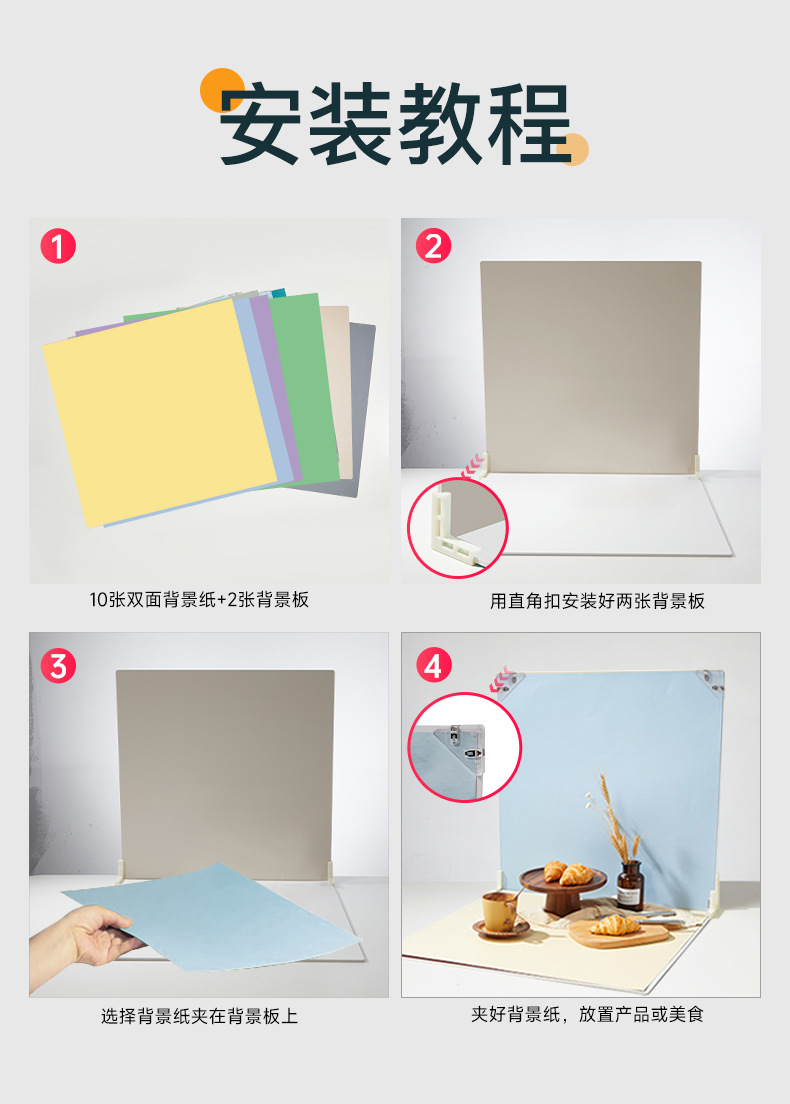 安装教程

1

10张双面背景纸+2张背景板

2

用直角扣安装好两张背景板

3

选择背景纸夹在背景板上

4

夹好背景纸，放置产品或美食