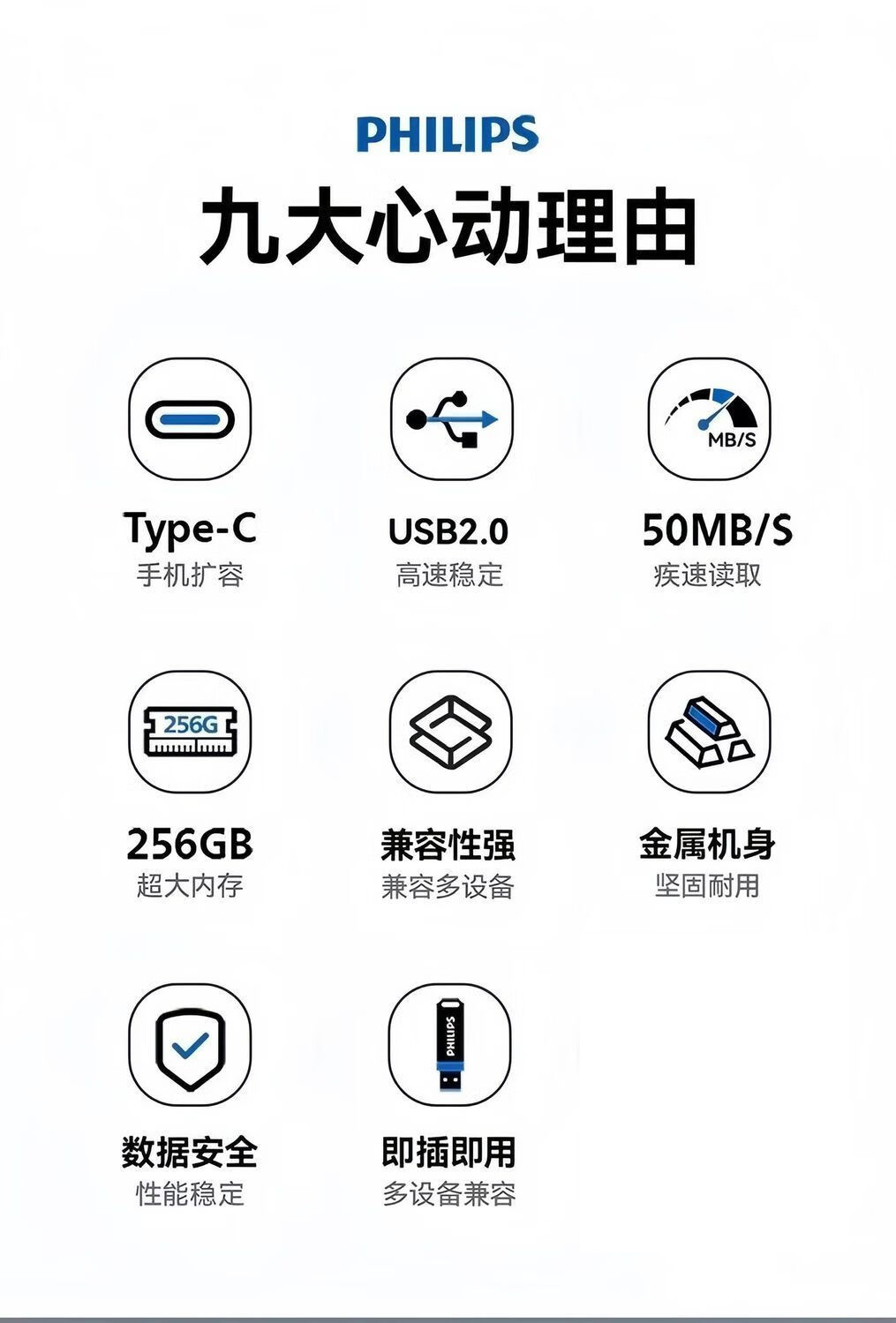 PHILIPS
九大心动理由

MB/S

Type-C
手机扩容

USB2.0
高速稳定

50MB/S
疾速读取

256G

256GB
超大内存

兼容性强
兼容多设备

金属机身
坚固耐用

PHILIPS

数据安全
性能稳定

即插即用
多设备兼容