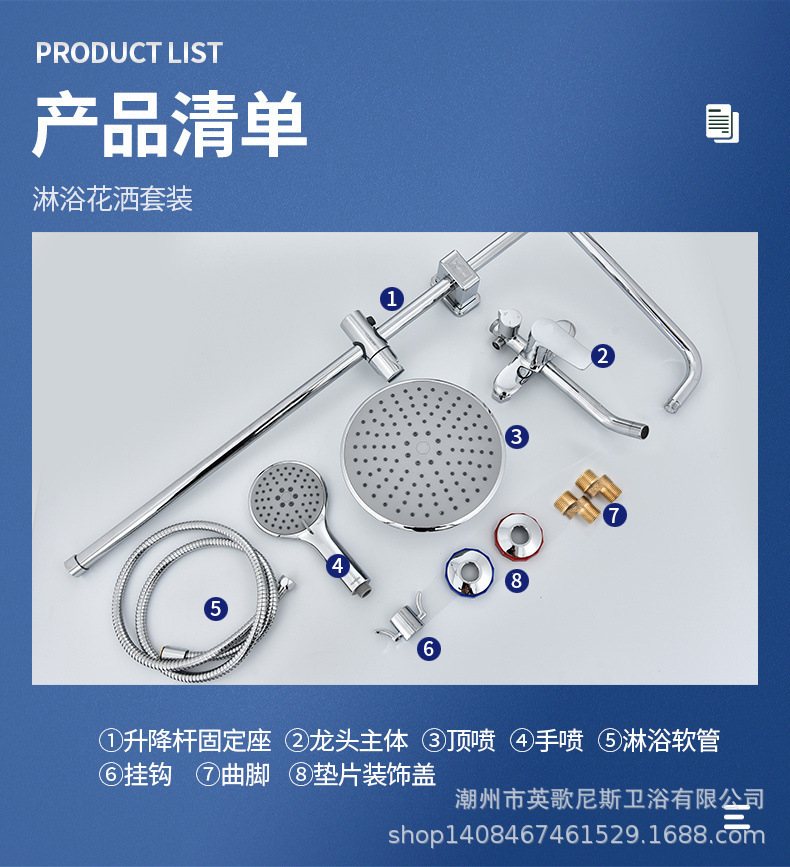 PRODUCT LIST

产品清单

淋浴花洒套装

1

2

3

4

5

6

7

8

①升降杆固定座 ②龙头主体 ③顶喷 ④手喷 ⑤淋浴软管 ⑥挂钩 ⑦曲脚 ⑧垫片装饰盖

潮州市英歌尼斯卫浴有限公司
shop1408467461529.1688.com