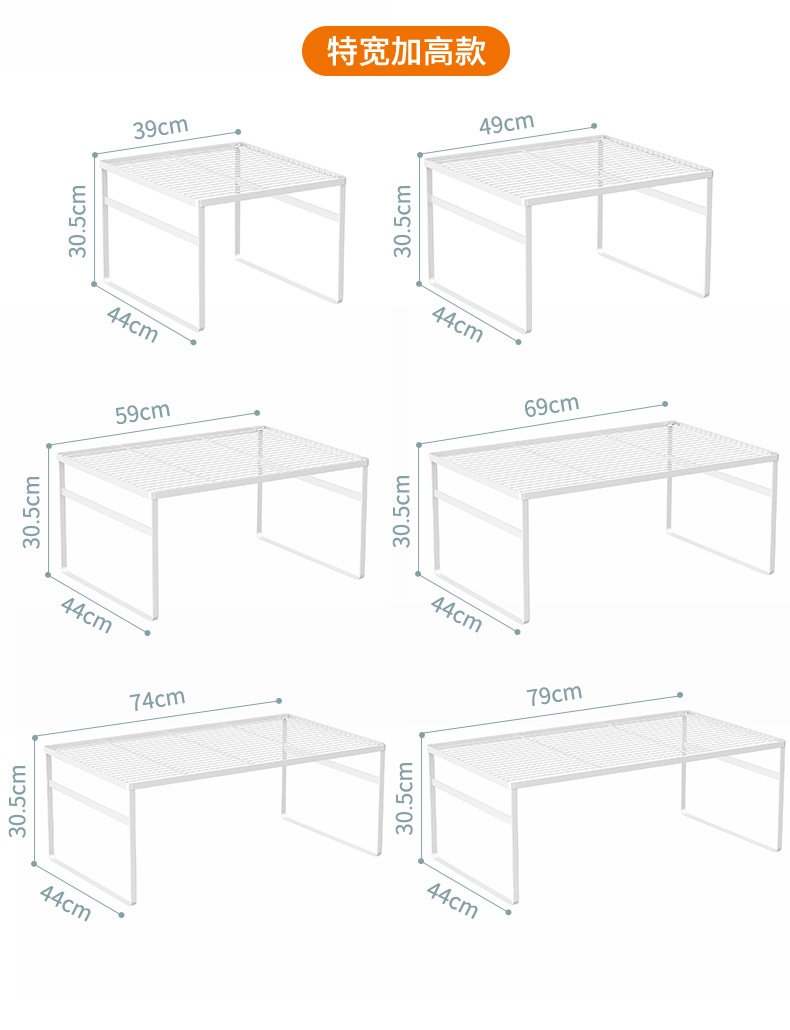 特宽加高款

39cm
30.5cm
44cm

49cm
30.5cm
44cm

59cm
30.5cm
44cm

69cm
30.5cm
44cm

74cm
30.5cm
44cm

79cm
30.5cm
44cm