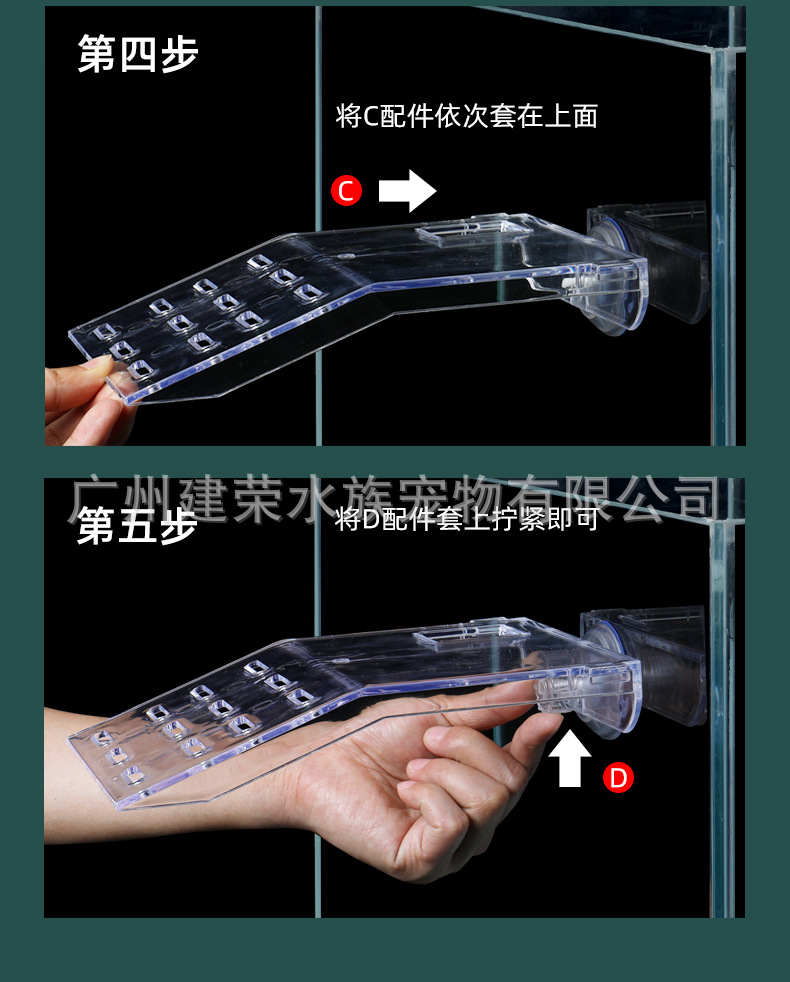 第四步

将C配件依次套在上面

C

广州建荣水族宠物有限公司

第五步

将D配件套上拧紧即可

D