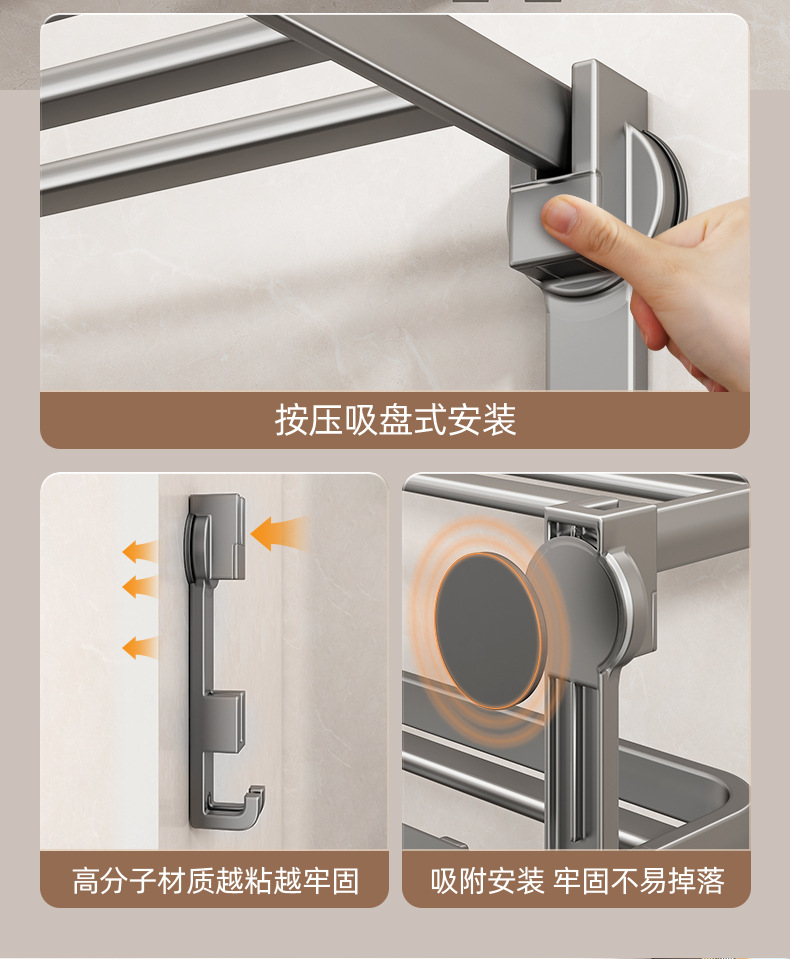 按压吸盘式安装

高分子材质越粘越牢固

吸附安装 牢固不易掉落