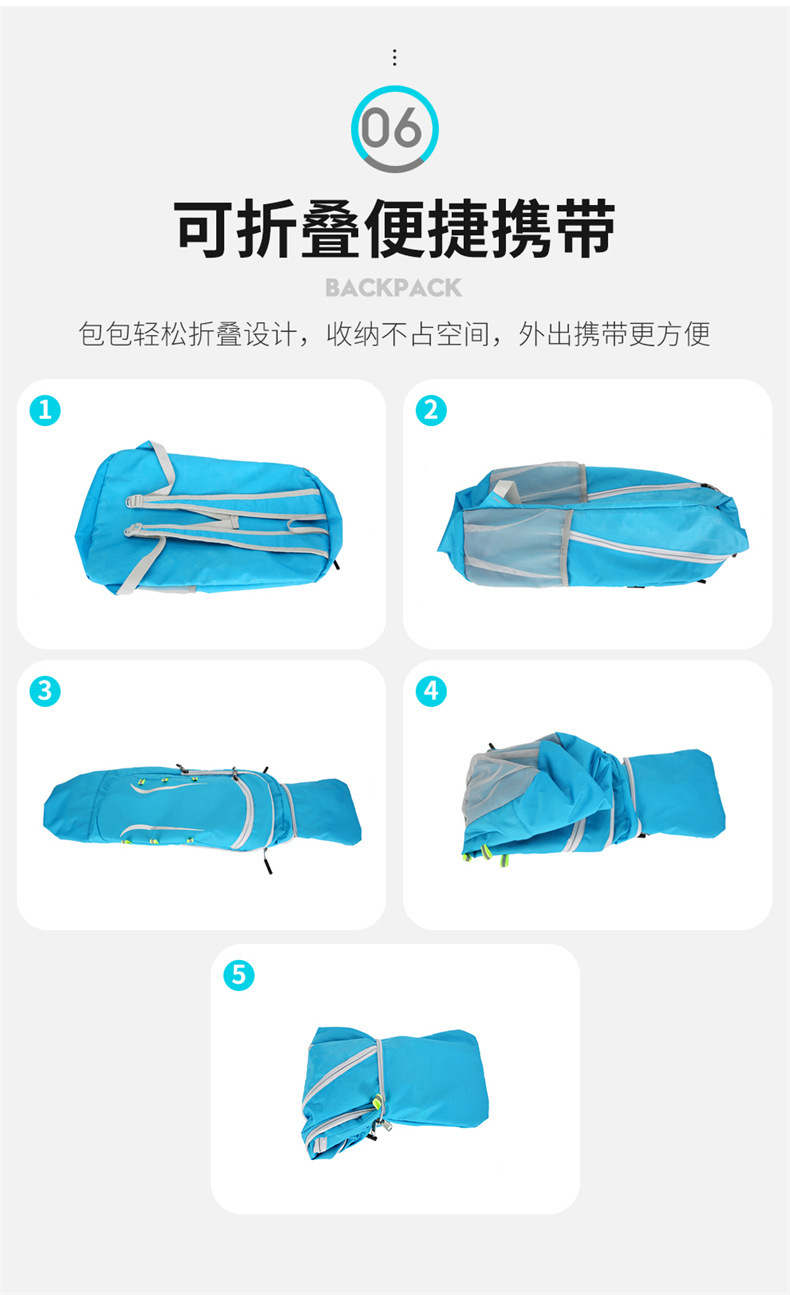 06

可折叠便捷携带

BACKPACK

包包轻松折叠设计，收纳不占空间，外出携带更方便

1

2

3

4

5