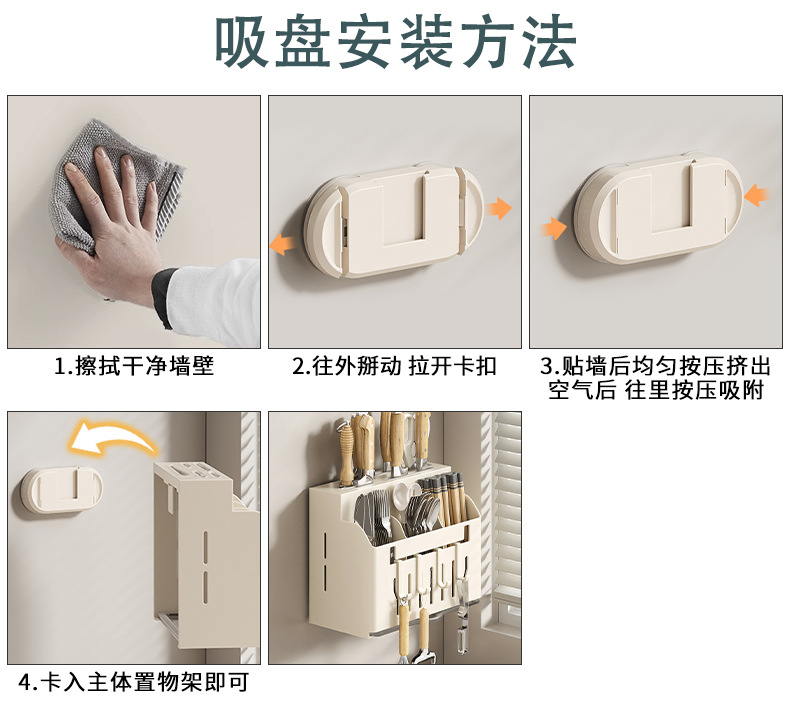 吸盘安装方法

1.擦拭干净墙壁

2.往外掰动 拉开卡扣

3.贴墙后均匀按压挤出空气后 往里按压吸附

4.卡入主体置物架即可