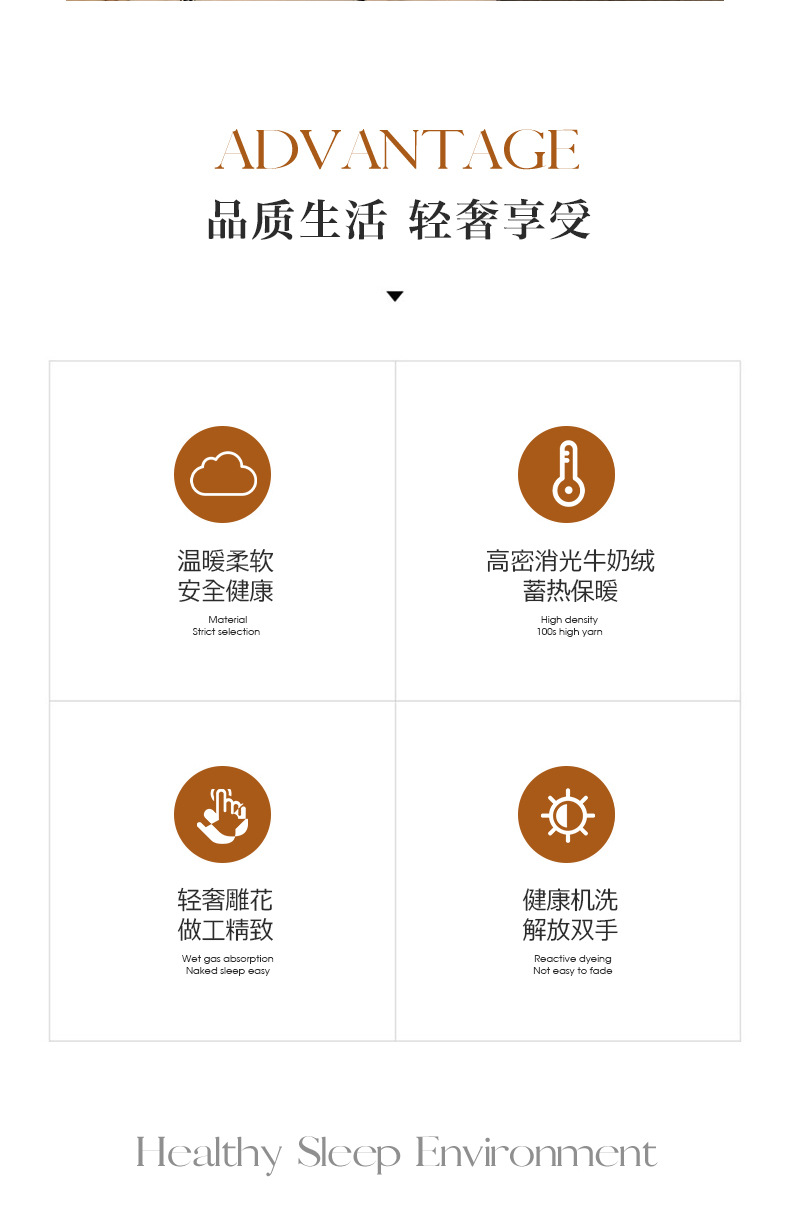 ADVANTAGE

品质生活 轻奢享受

温暖柔软
安全健康

Material
Strict selection

高密消光牛奶绒
蓄热保暖

High density
100s high yarn

轻奢雕花
做工精致

Wet gas absorption
Naked sleep easy

健康机洗
解放双手

Reactive dyeing
Not easy to fade

Healthy Sleep Environment