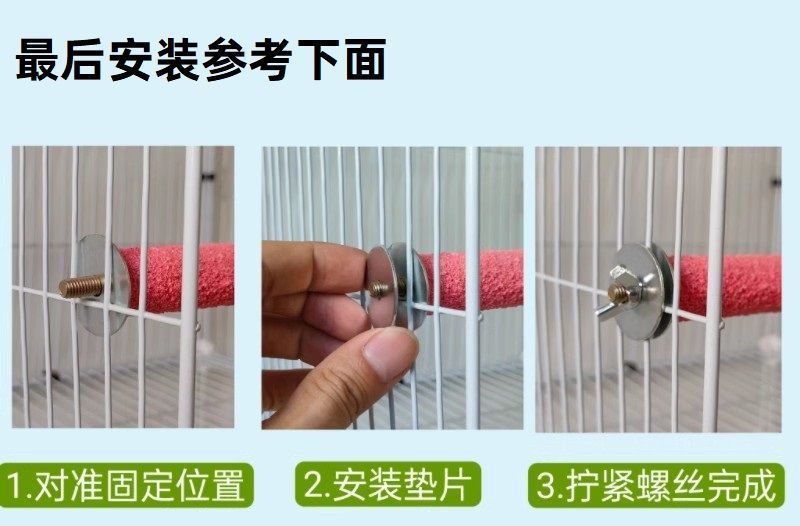 最后安装参考下面

1.对准固定位置

2.安装垫片

3.拧紧螺丝完成