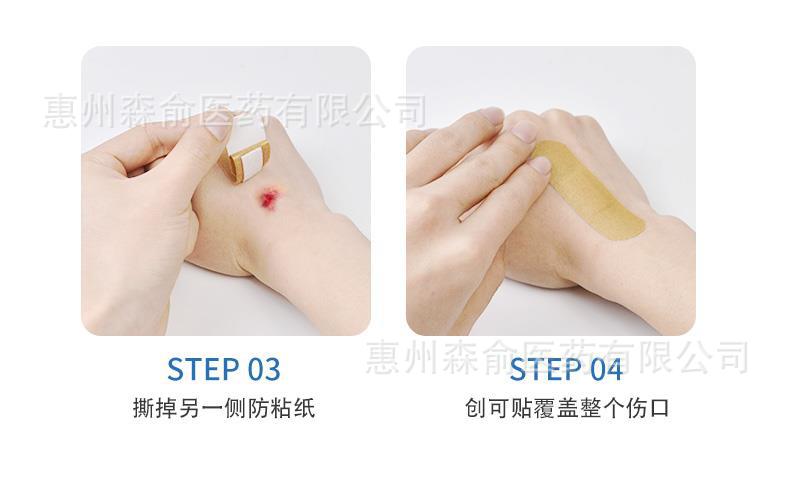 惠州森俞医药有限公司

STEP 03
撕掉另一侧防粘纸

惠州森俞医药有限公司

STEP 04
创可贴覆盖整个伤口