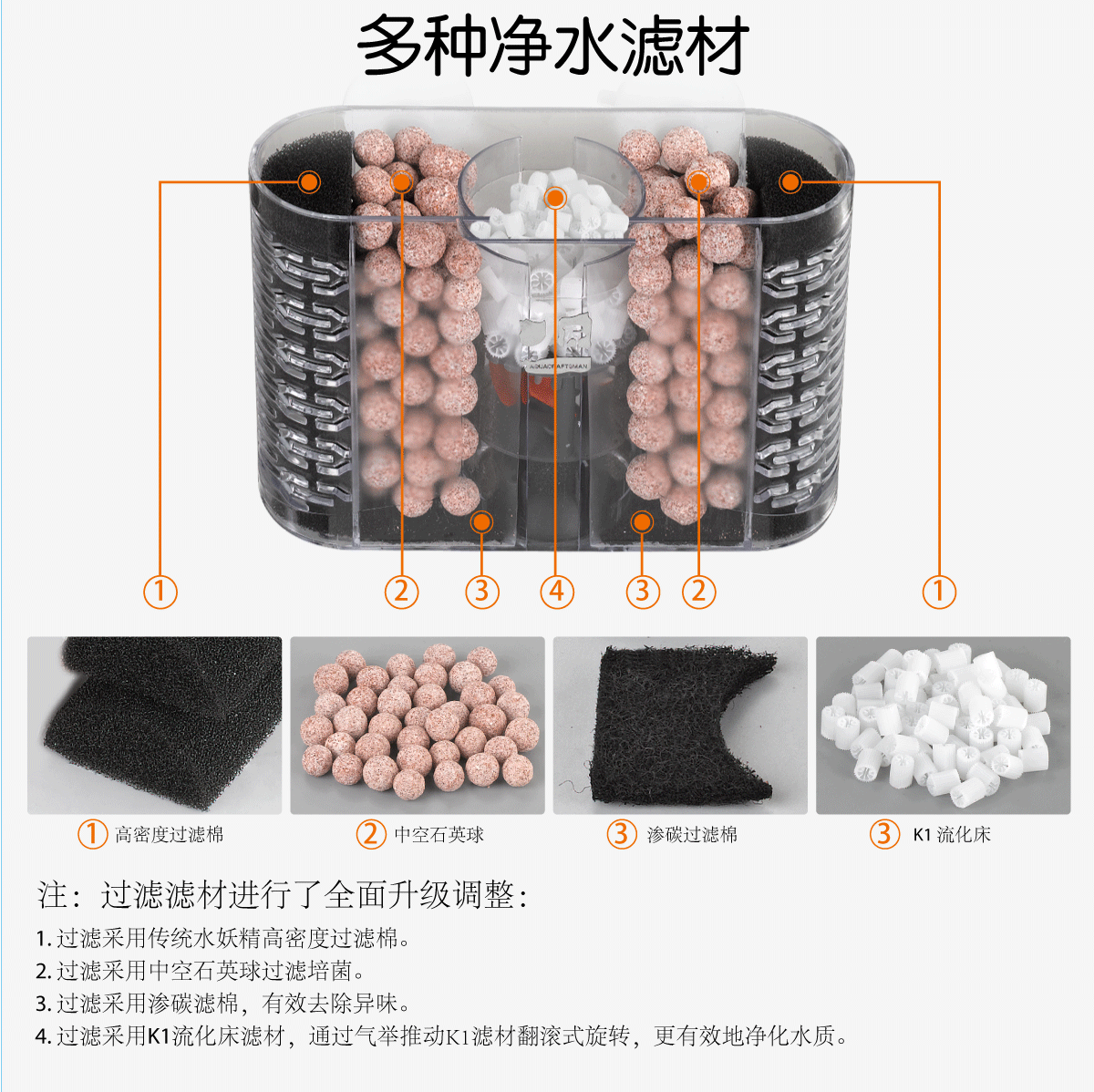 多种净水滤材

AQUACRAFTSMAN

①
②
③
④
③
②
①

① 高密度过滤棉
② 中空石英球
③ 渗碳过滤棉
③ K1 流化床

注：过滤滤材进行了全面升级调整：
1. 过滤采用传统水妖精高密度过滤棉。
2. 过滤采用中空石英球过滤培菌。
3. 过滤采用渗碳滤棉，有效去除异味。
4. 过滤采用K1流化床滤材，通过气举推动K1滤材翻滚式旋转，更有效地净化水质。