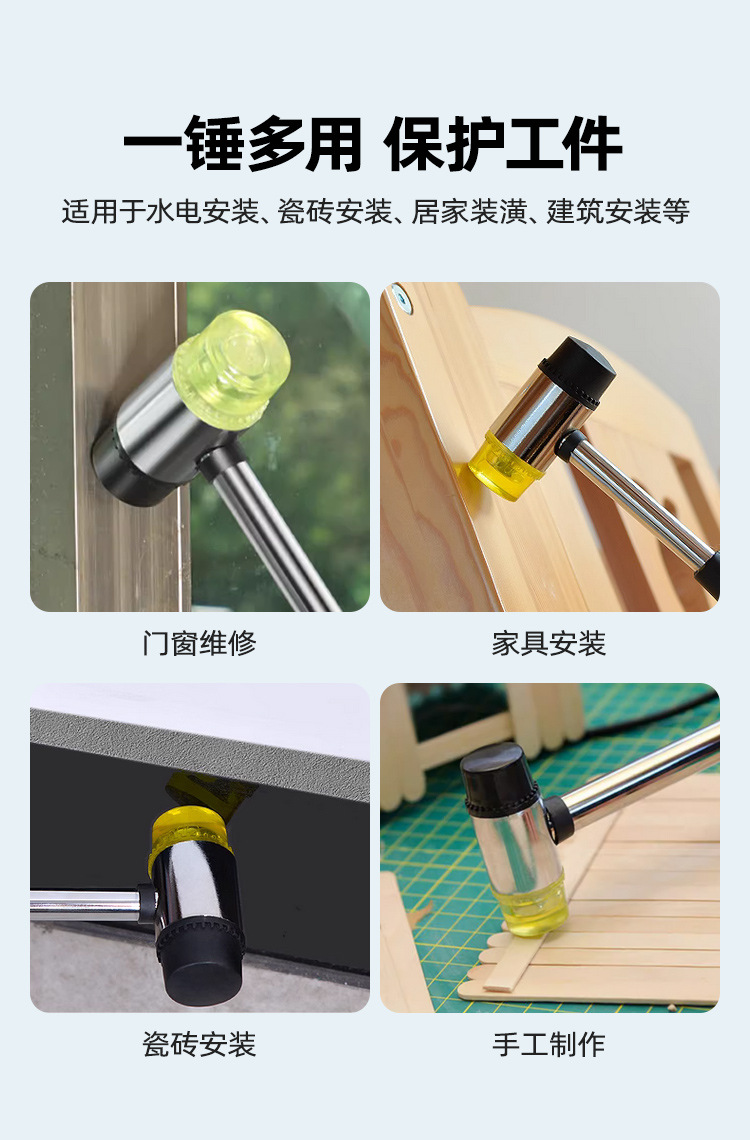 一锤多用 保护工件

适用于水电安装、瓷砖安装、居家装潢、建筑安装等

门窗维修

家具安装

瓷砖安装

手工制作