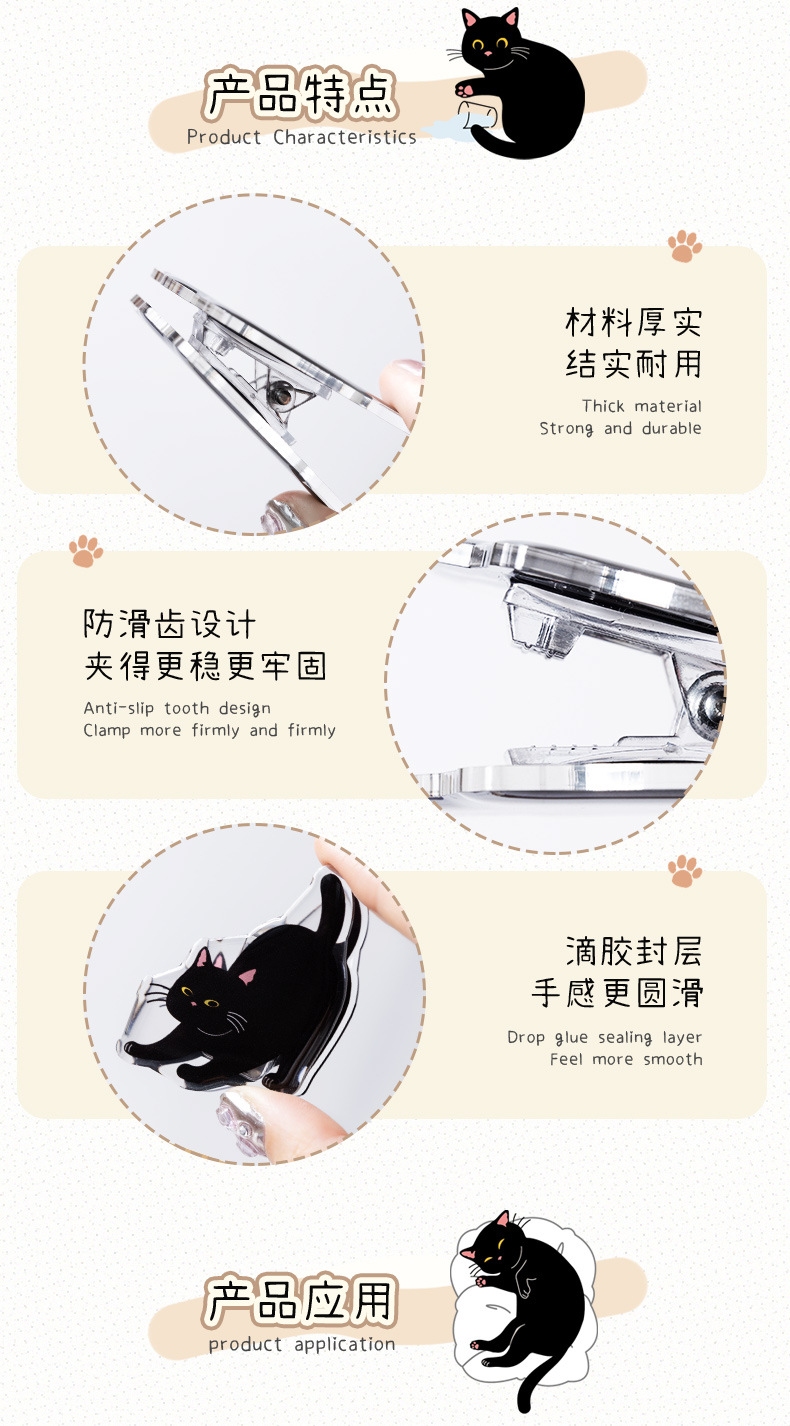 产品特点
Product Characteristics

材料厚实
结实耐用

Thick material
Strong and durable

防滑齿设计
夹得更稳更牢固

Anti-slip tooth design
Clamp more firmly and firmly

滴胶封层
手感更圆滑

Drop glue sealing layer
Feel more smooth

产品应用
product application