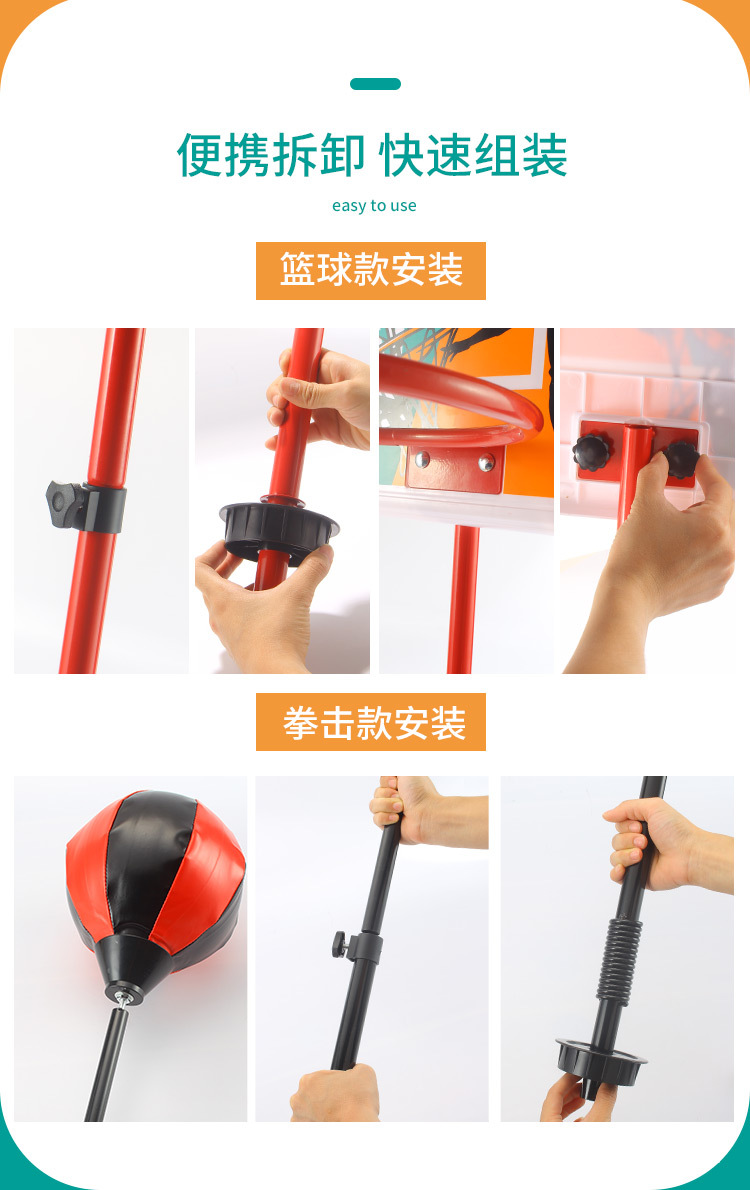 便携拆卸 快速组装

easy to use

篮球款安装

拳击款安装