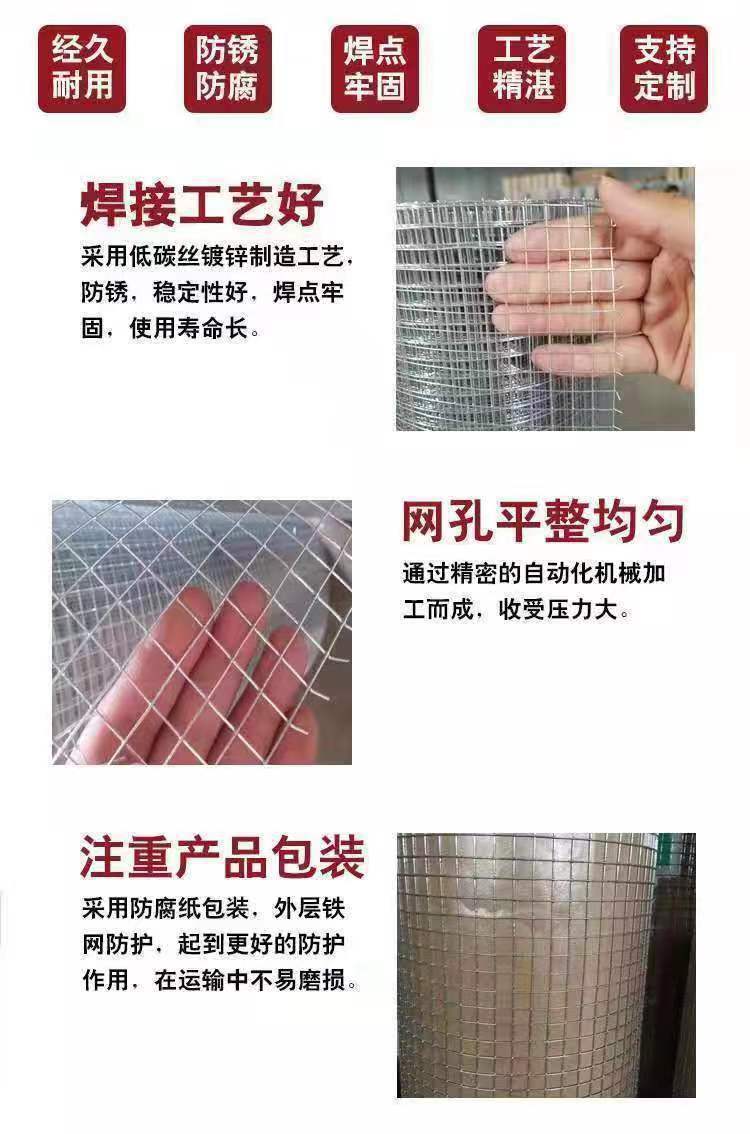 经久耐用

防锈防腐

焊点牢固

工艺精湛

支持定制

焊接工艺好

采用低碳丝镀锌制造工艺，防锈，稳定性好，焊点牢固，使用寿命长。

网孔平整均匀

通过精密的自动化机械加工而成，收受压力大。

注重产品包装

采用防腐纸包装，外层铁网防护，起到更好的防护作用，在运输中不易磨损。