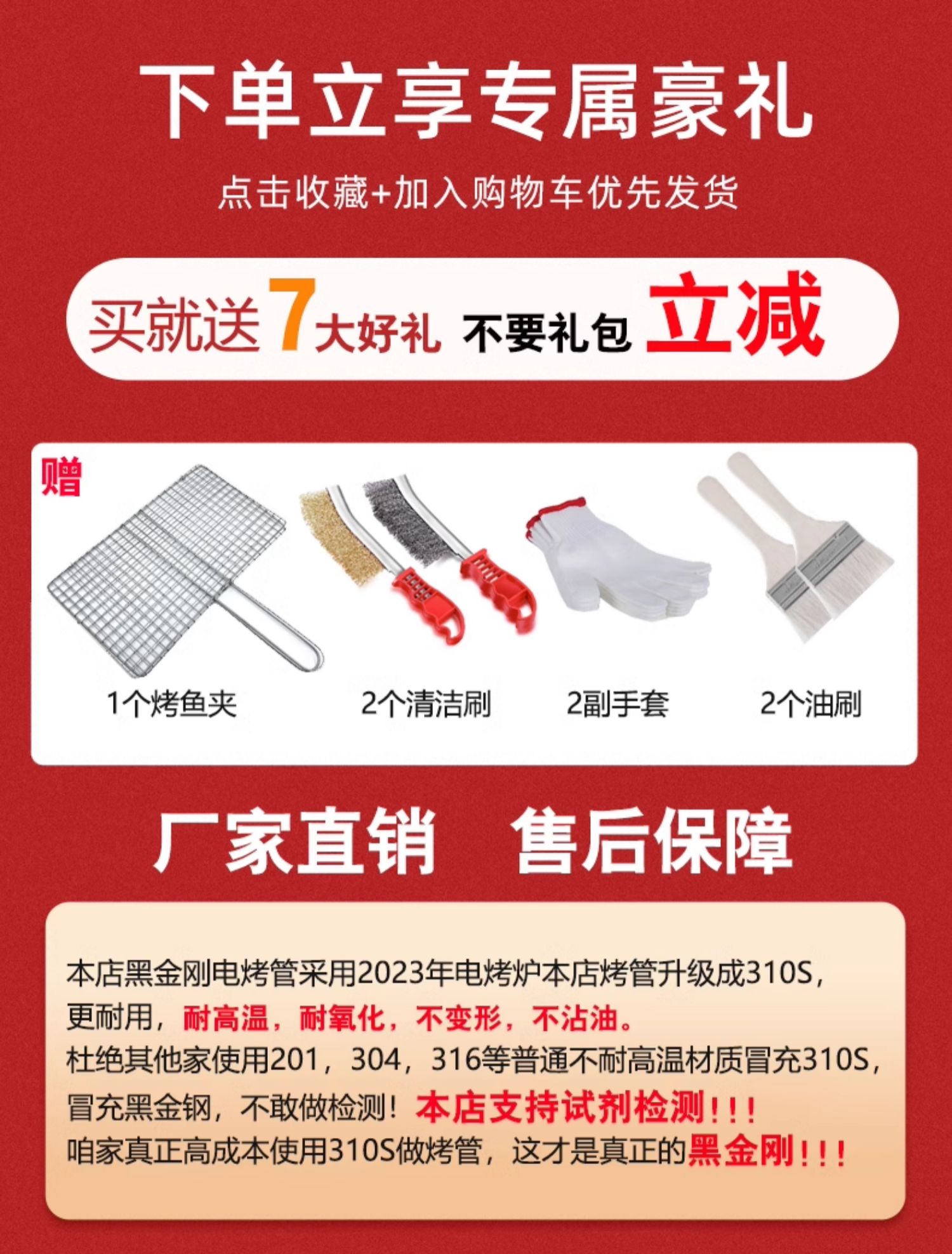 下单立享专属豪礼

点击收藏+加入购物车优先发货

买就送7大好礼 不要礼包 立减

赠

1个烤鱼夹

2个清洁刷

2副手套

2个油刷

厂家直销 售后保障

本店黑金刚电烤管采用2023年电烤炉本店烤管升级成310S，更耐用，耐高温，耐氧化，不变形，不沾油。
杜绝其他家使用201，304，316等普通不耐高温材质冒充310S，冒充黑金钢，不敢做检测！本店支持试剂检测！！！
咱家真正高成本使用310S做烤管，这才是真正的黑金刚！！！