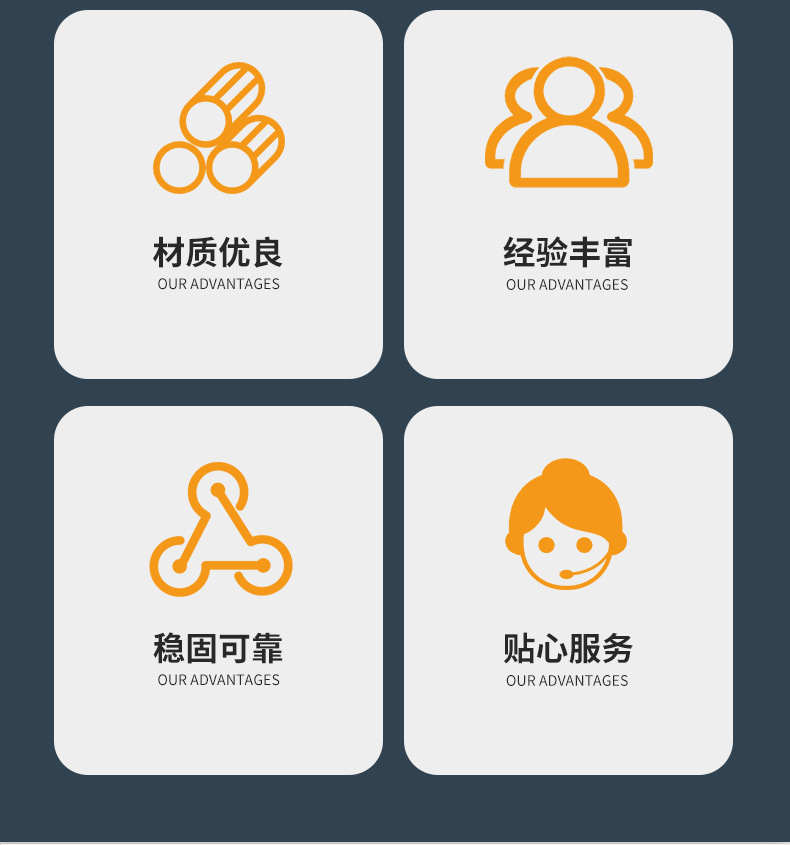 材质优良
OUR ADVANTAGES

经验丰富
OUR ADVANTAGES

稳固可靠
OUR ADVANTAGES

贴心服务
OUR ADVANTAGES