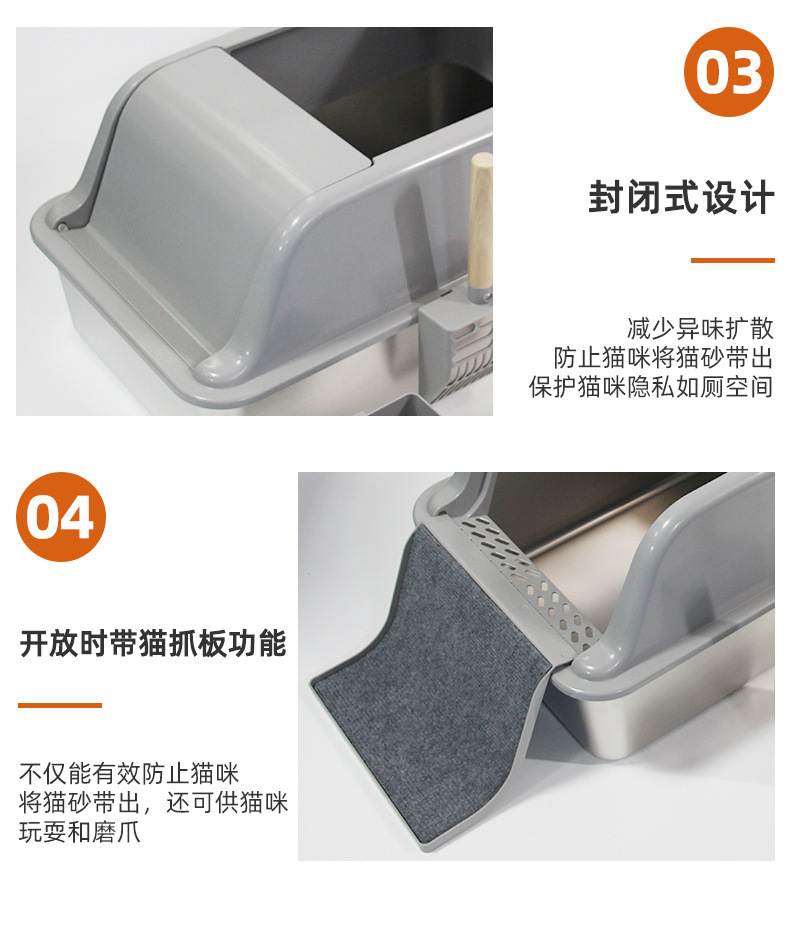 03

封闭式设计

减少异味扩散
防止猫咪将猫砂带出
保护猫咪隐私如厕空间

04

开放时带猫抓板功能

不仅能有效防止猫咪
将猫砂带出，还可供猫咪
玩耍和磨爪