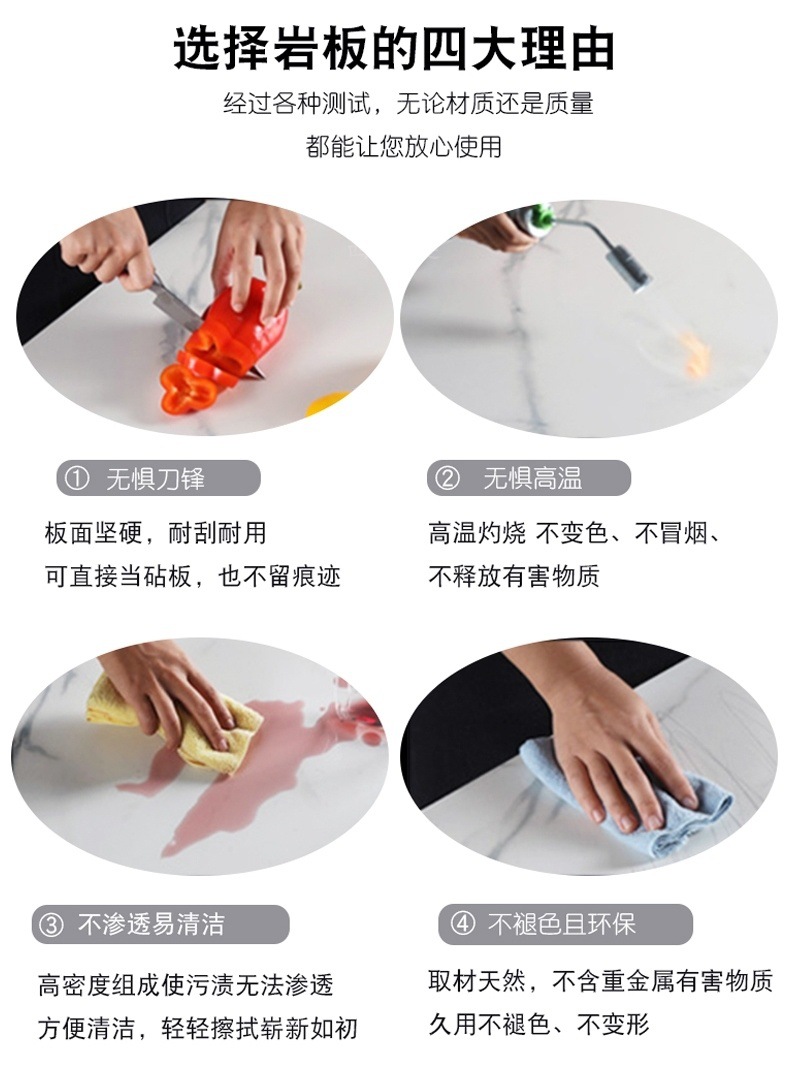 选择岩板的四大理由

经过各种测试，无论材质还是质量

都能让您放心使用

① 无惧刀锋

板面坚硬，耐刮耐用
可直接当砧板，也不留痕迹

② 无惧高温

高温灼烧 不变色、不冒烟、
不释放有害物质

③ 不渗透易清洁

高密度组成使污渍无法渗透
方便清洁，轻轻擦拭崭新如初

④ 不褪色且环保

取材天然，不含重金属有害物质
久用不褪色、不变形