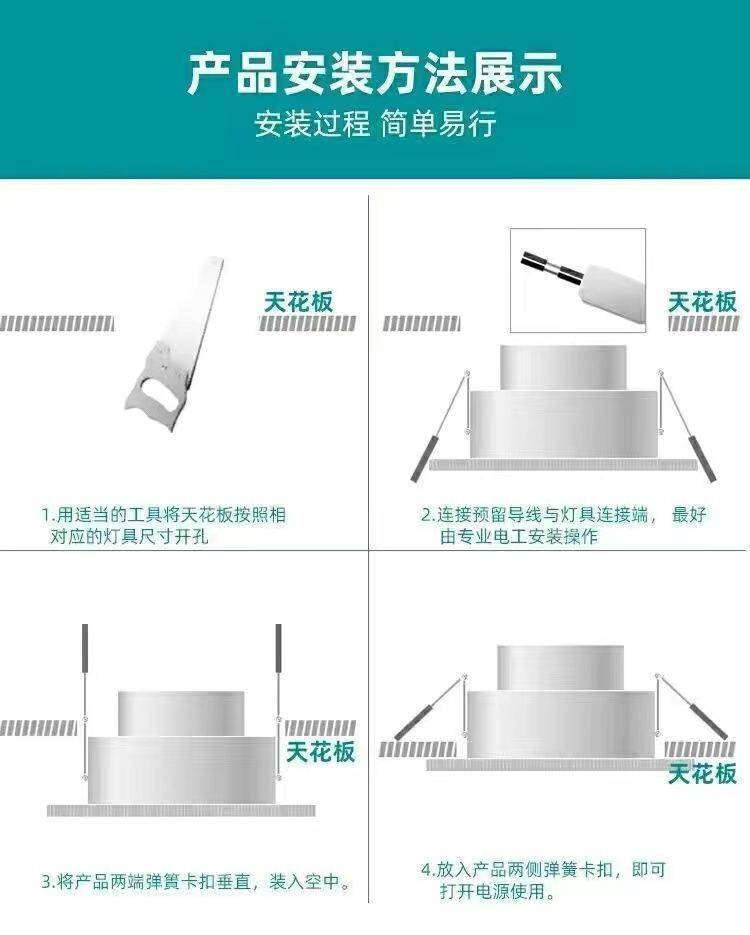 产品安装方法展示
安装过程 简单易行

天花板

1.用适当的工具将天花板按照相对应的灯具尺寸开孔

天花板

2.连接预留导线与灯具连接端， 最好由专业电工安装操作

天花板

3.将产品两端弹簧卡扣垂直，装入空中。

天花板

4.放入产品两侧弹簧卡扣，即可打开电源使用。