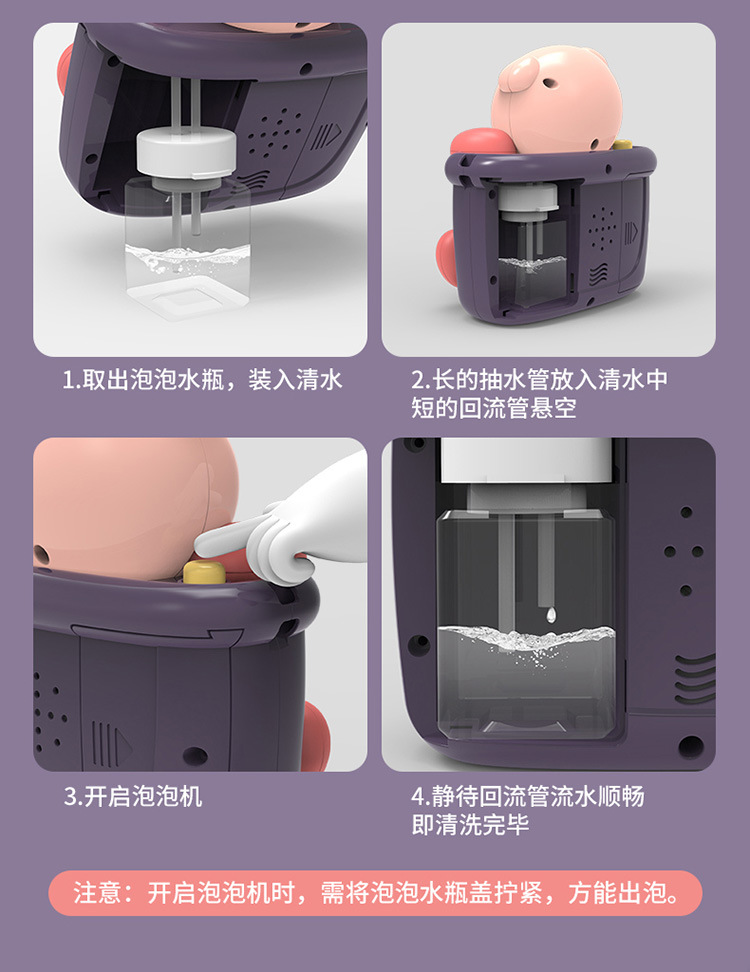 1.取出泡泡水瓶，装入清水

2.长的抽水管放入清水中
短的回流管悬空

3.开启泡泡机

4.静待回流管流水顺畅
即清洗完毕

注意：开启泡泡机时，需将泡泡水瓶盖拧紧，方能出泡。