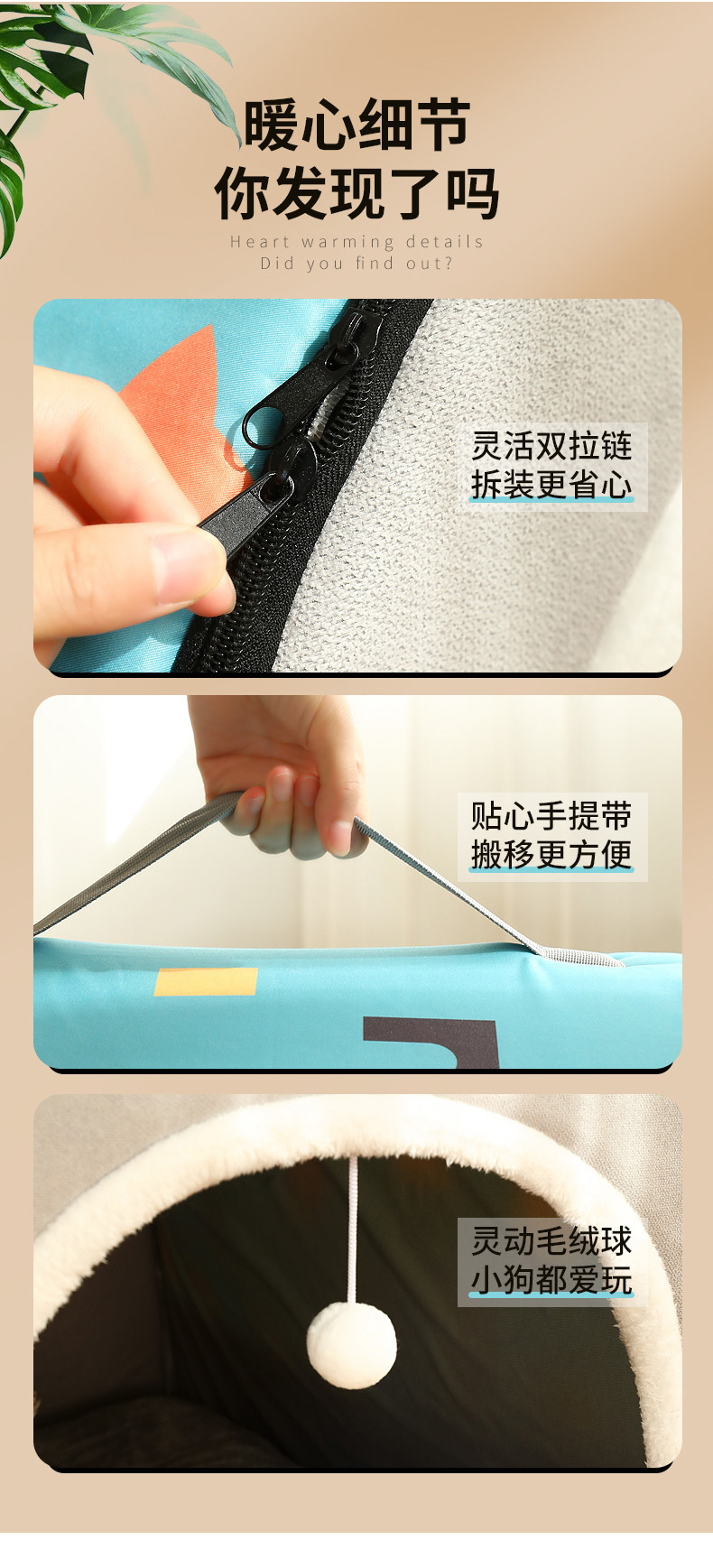 暖心细节
你发现了吗

Heart warming details
Did you find out?

灵活双拉链
拆装更省心

贴心手提带
搬移更方便

灵动毛绒球
小狗都爱玩