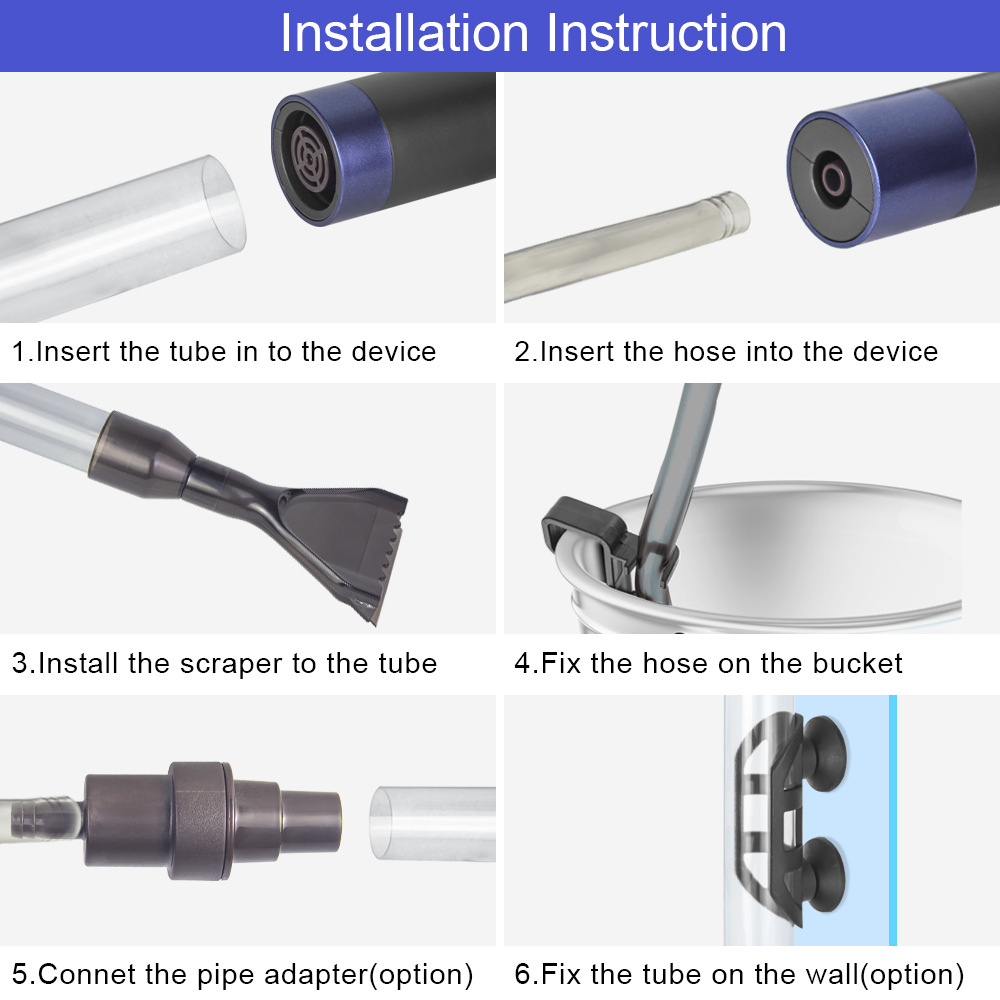 Installation Instruction

1.Insert the tube in to the device

2.Insert the hose into the device

3.Install the scraper to the tube

4.Fix the hose on the bucket

5.Connet the pipe adapter(option)

6.Fix the tube on the wall(option)