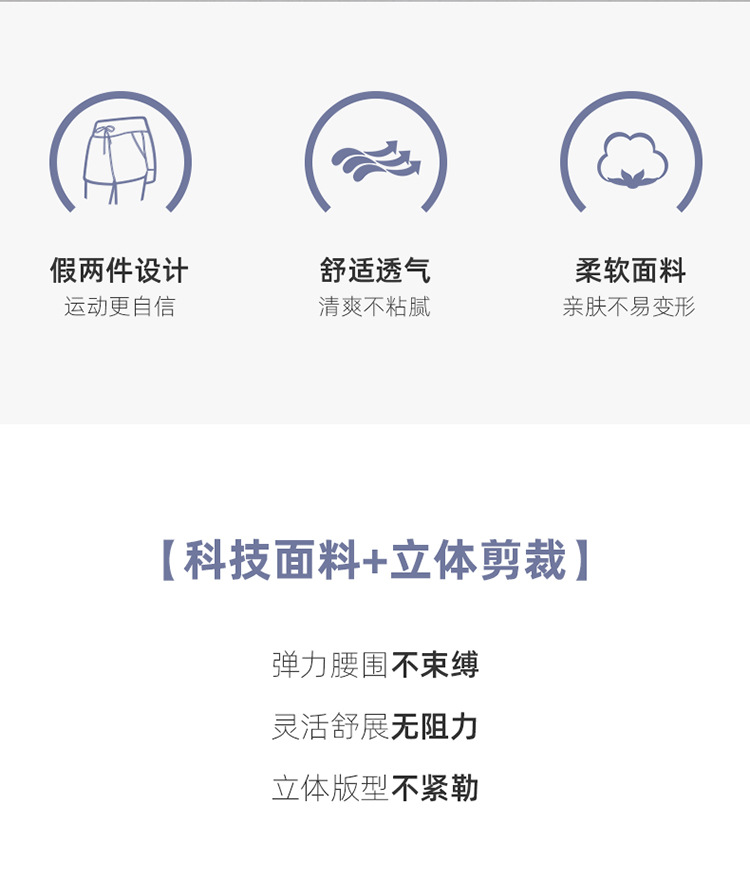 假两件设计
运动更自信

舒适透气
清爽不粘腻

柔软面料
亲肤不易变形

【科技面料+立体剪裁】

弹力腰围不束缚

灵活舒展无阻力

立体版型不紧勒