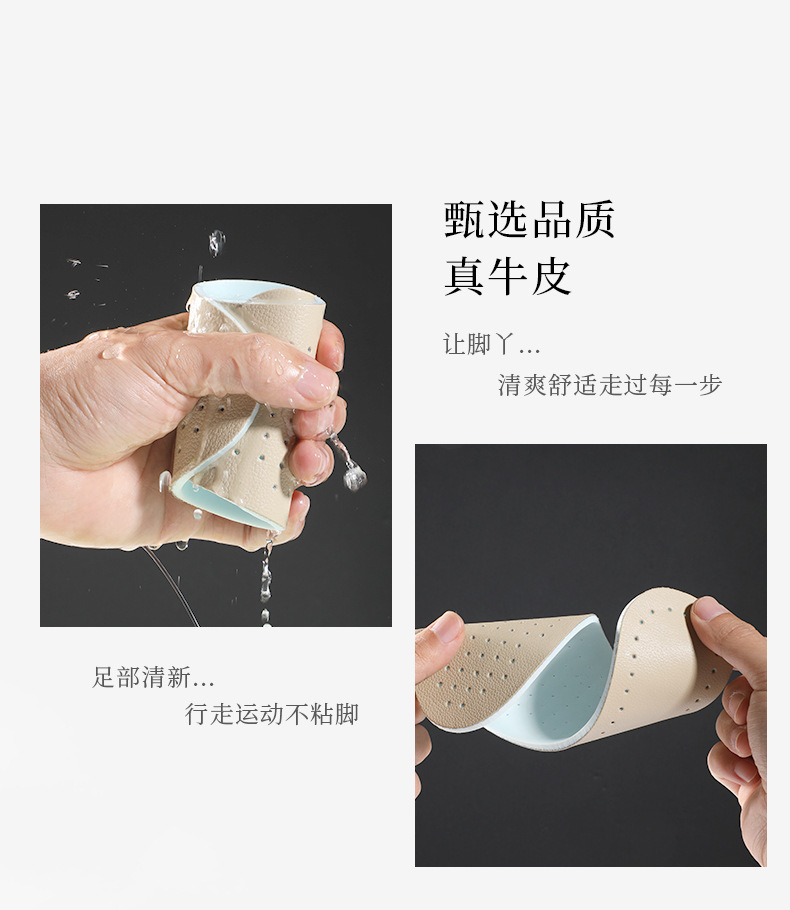 甄选品质
真牛皮

让脚丫...
清爽舒适走过每一步

足部清新...
行走运动不粘脚