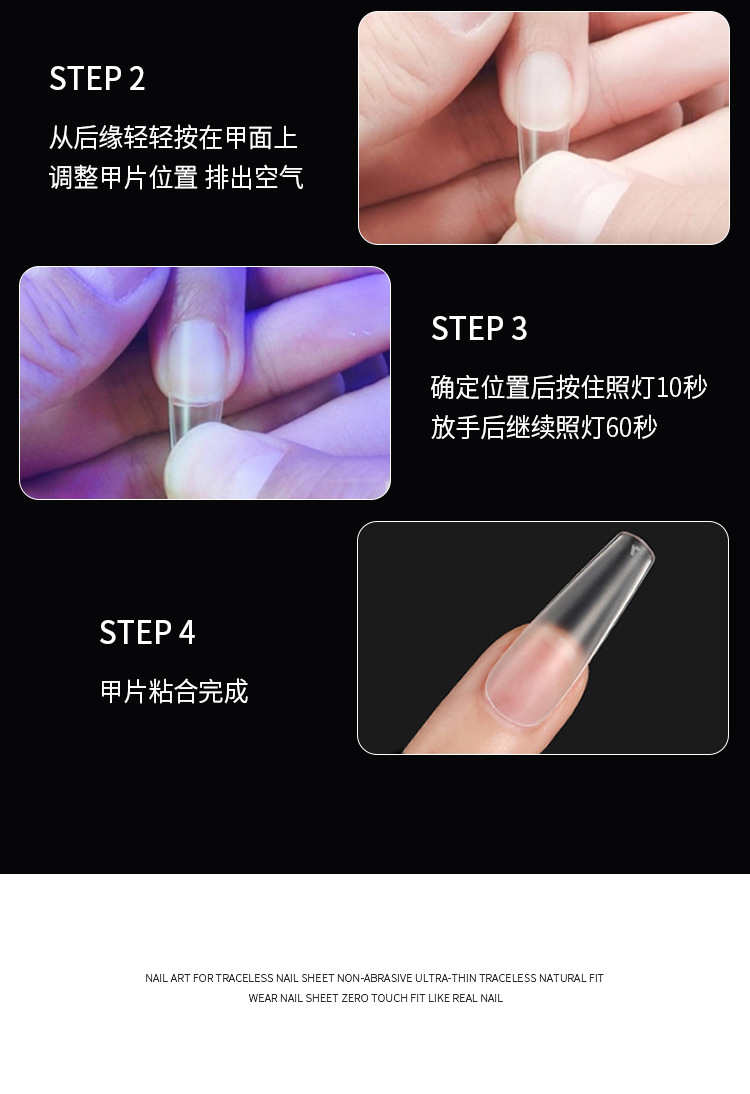 STEP 2

从后缘轻轻按在甲面上
调整甲片位置 排出空气

STEP 3

确定位置后按住照灯10秒
放手后继续照灯60秒

STEP 4

甲片粘合完成

NAIL ART FOR TRACELESS NAIL SHEET NON-ABRASIVE ULTRA-THIN TRACELESS NATURAL FIT
WEAR NAIL SHEET ZERO TOUCH FIT LIKE REAL NAIL