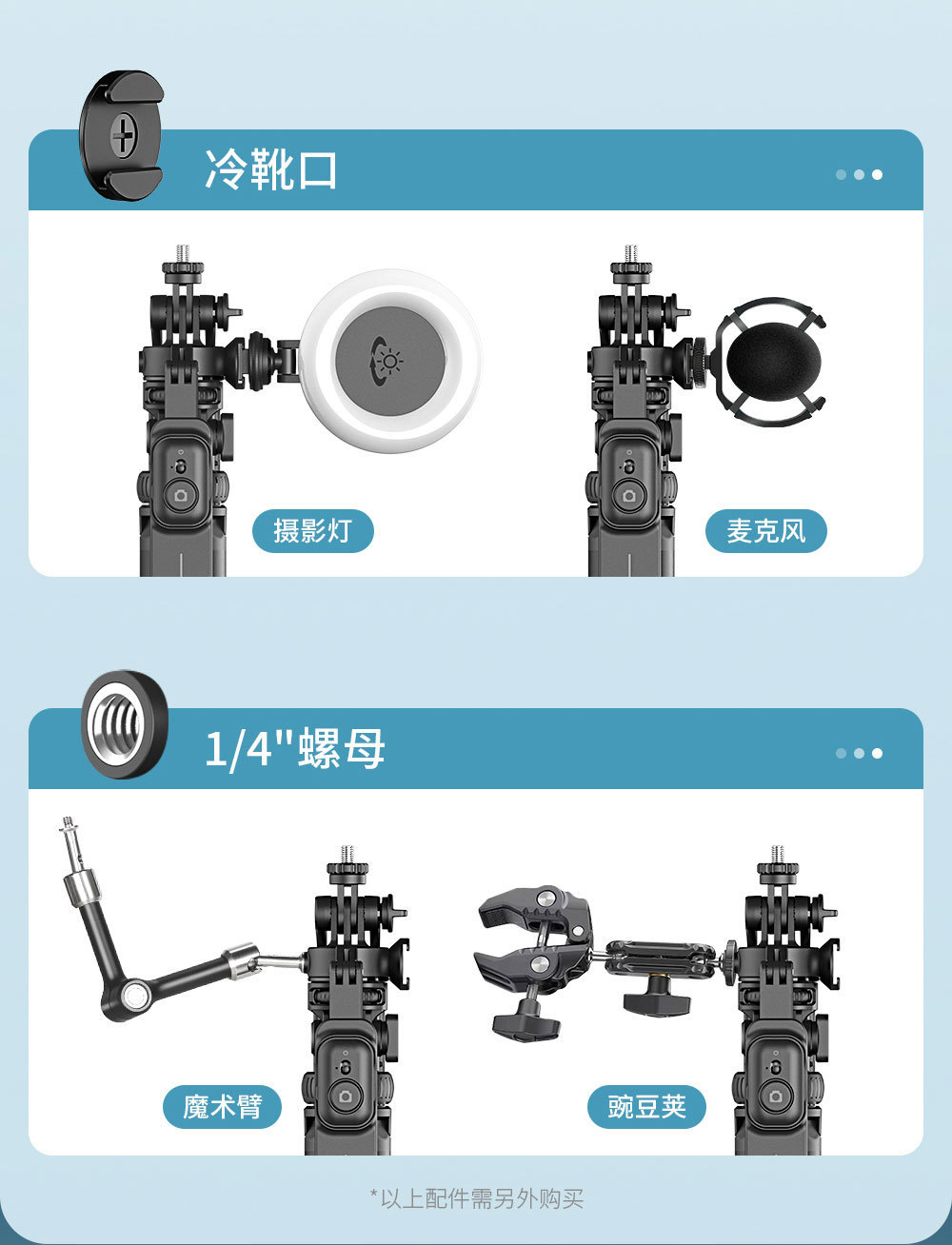 冷靴口

摄影灯

麦克风

1/4"螺母

魔术臂

豌豆荚

*以上配件需另外购买