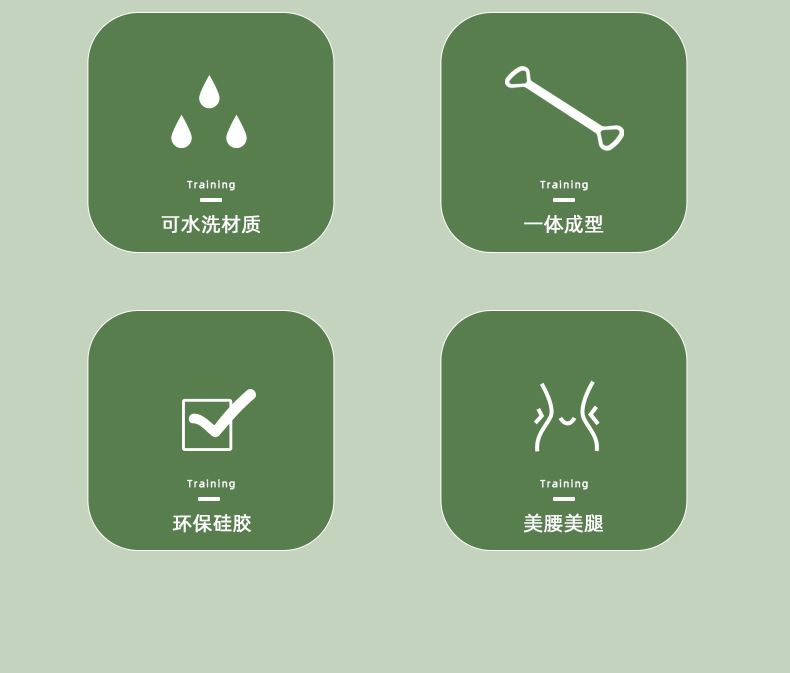 Training
可水洗材质

Training
一体成型

Training
环保硅胶

Training
美腰美腿