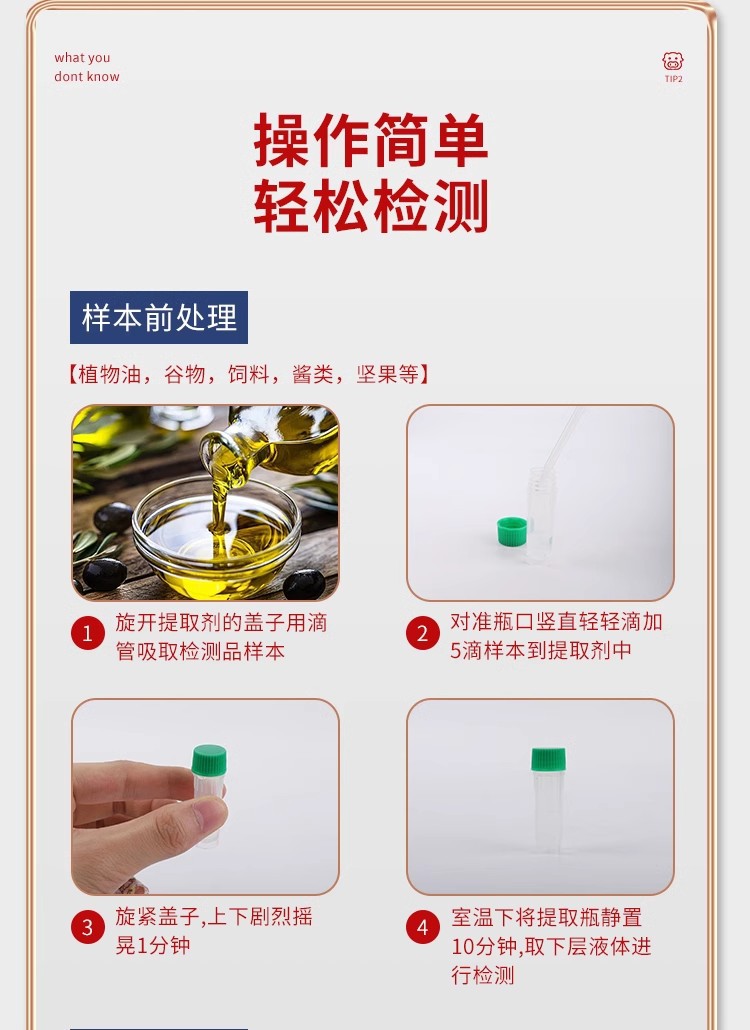 what you dont know

TIP2

操作简单
轻松检测

样本前处理

【植物油，谷物，饲料，酱类，坚果等】

1 旋开提取剂的盖子用滴管吸取检测品样本

2 对准瓶口竖直轻轻滴加5滴样本到提取剂中

3 旋紧盖子,上下剧烈摇晃1分钟

4 室温下将提取瓶静置10分钟,取下层液体进行检测