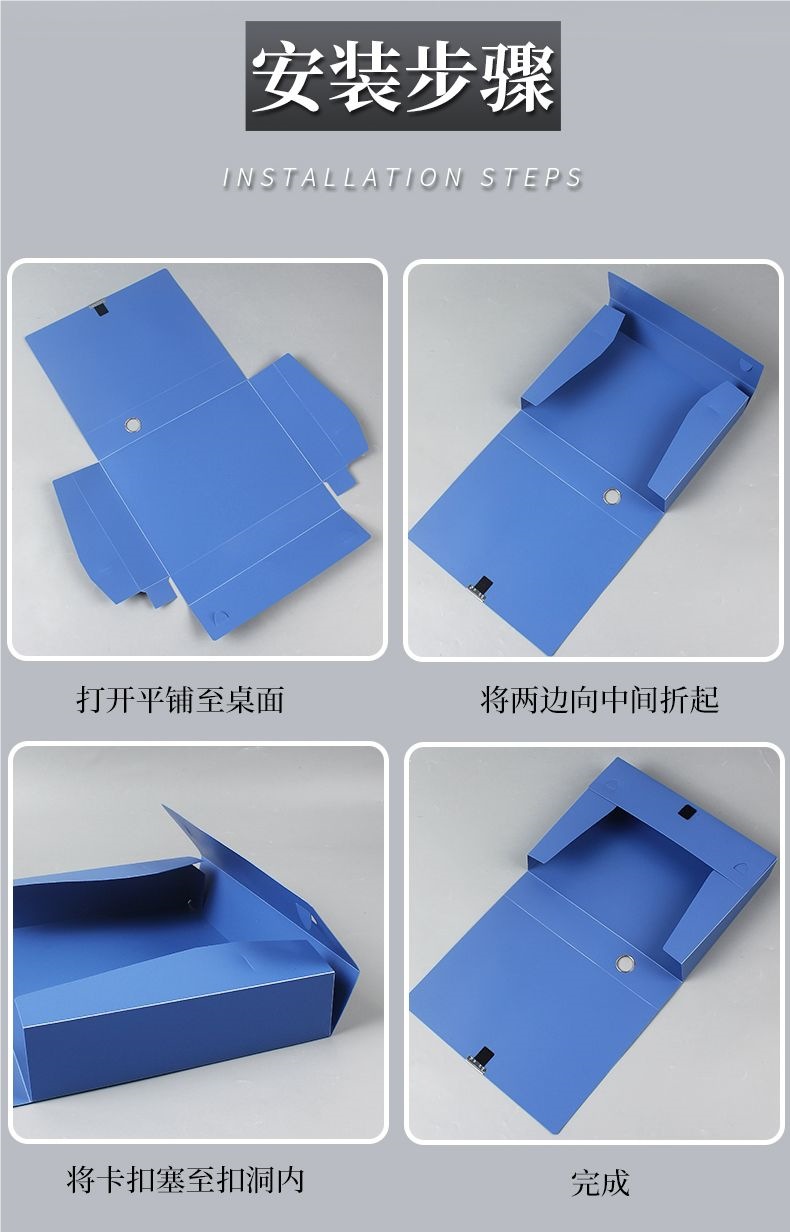 安装步骤

INSTALLATION STEPS

打开平铺至桌面

将两边向中间折起

将卡扣塞至扣洞内

完成