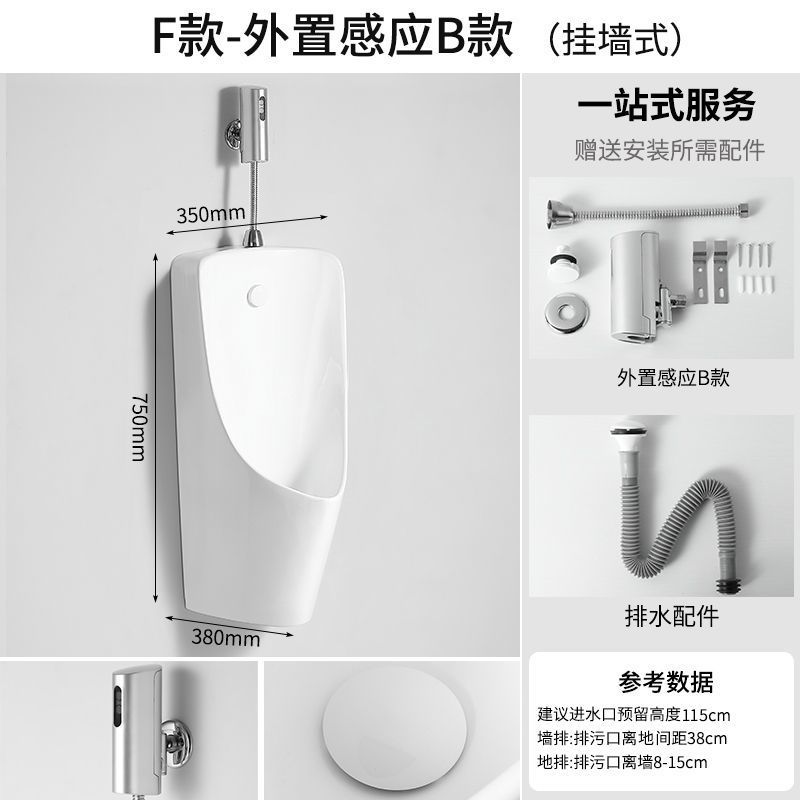 F款-外置感应B款 （挂墙式）

350mm

750mm

380mm

一站式服务

赠送安装所需配件

外置感应B款

排水配件

参考数据

建议进水口预留高度115cm

墙排:排污口离地间距38cm

地排:排污口离墙8-15cm