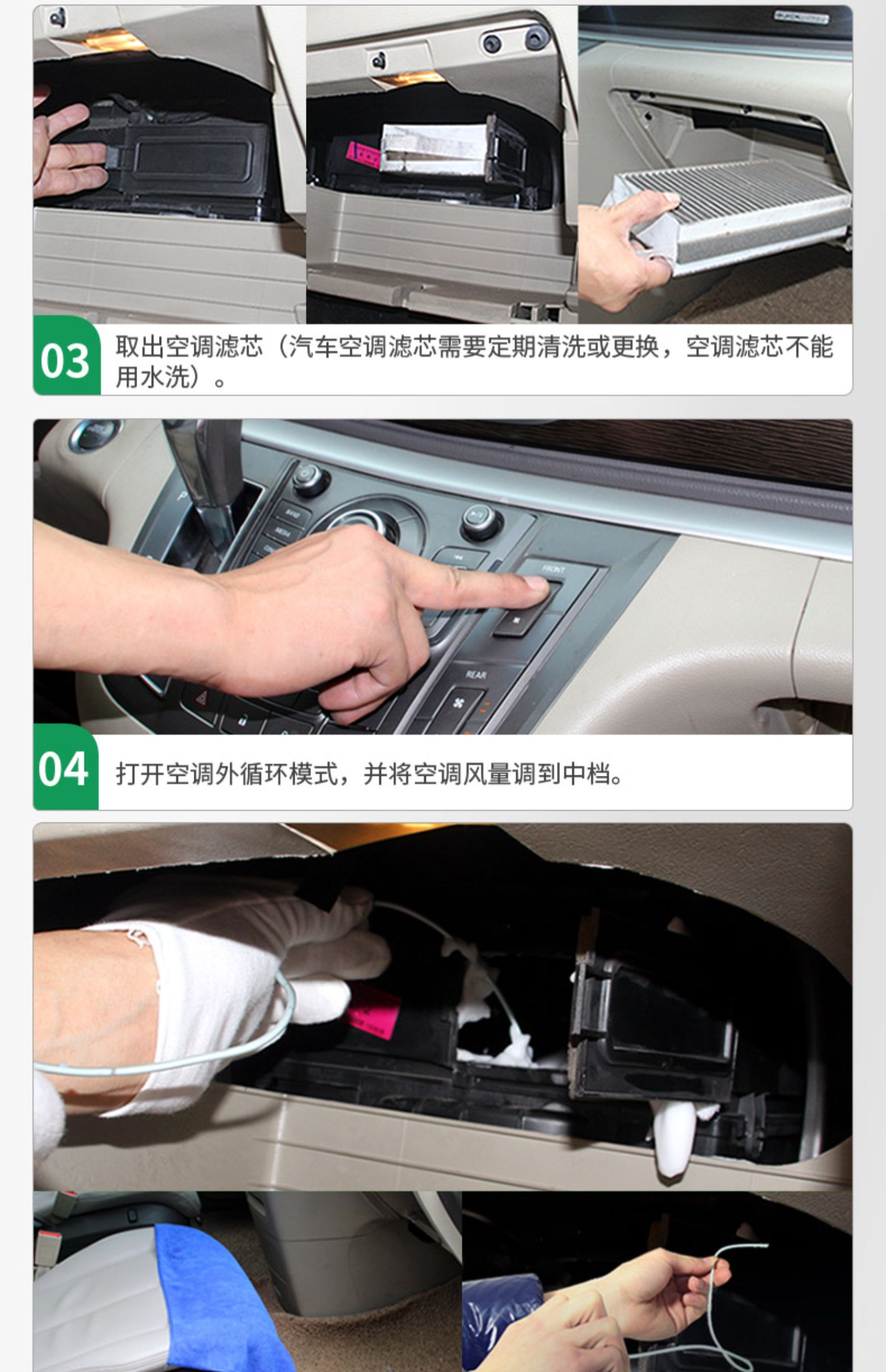 03 取出空调滤芯（汽车空调滤芯需要定期清洗或更换，空调滤芯不能用水洗）。

FRONT
REAR

04 打开空调外循环模式，并将空调风量调到中档。