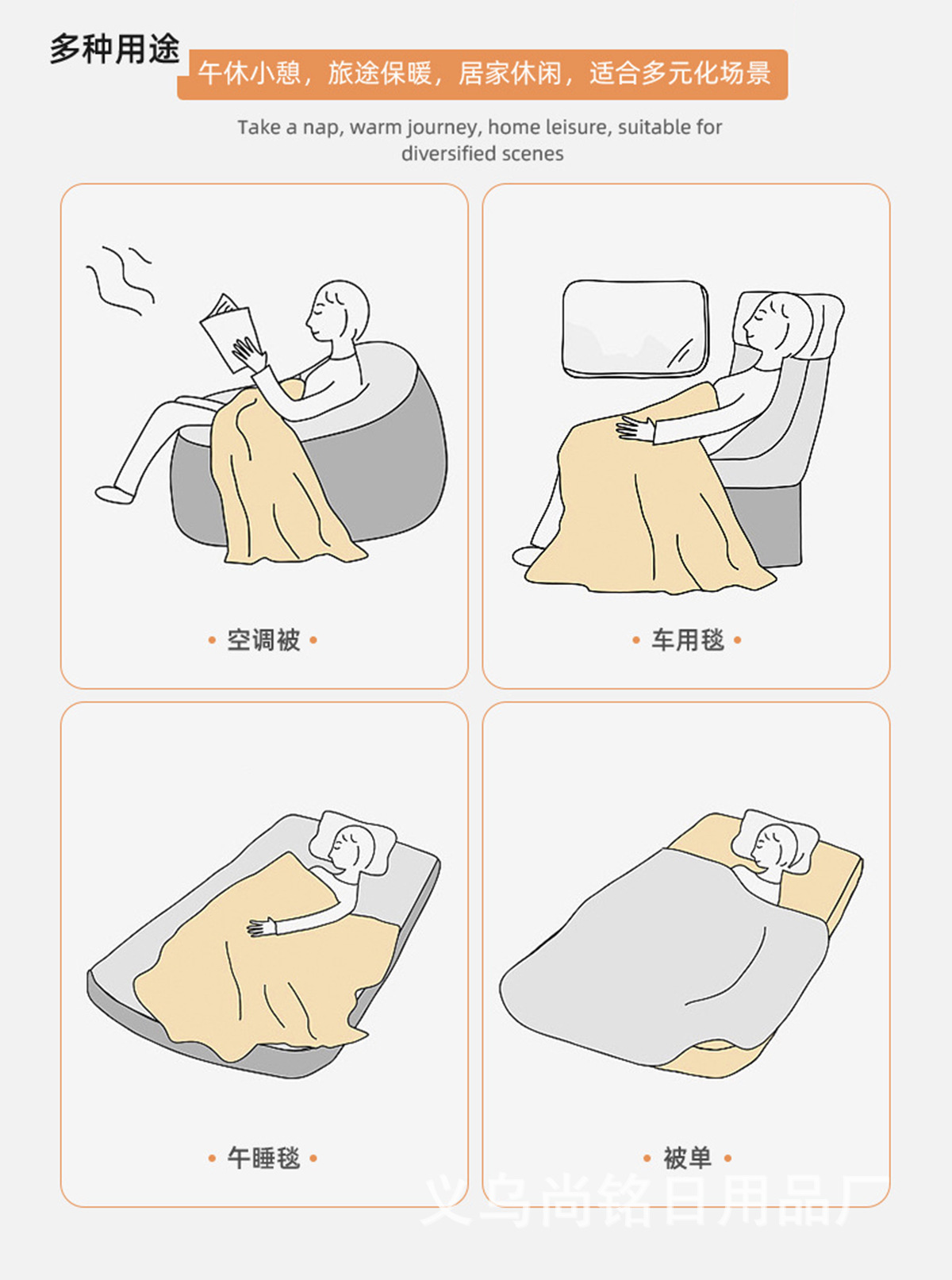 多种用途

午休小憩，旅途保暖，居家休闲，适合多元化场景

Take a nap, warm journey, home leisure, suitable for diversified scenes

• 空调被 •

• 车用毯 •

• 午睡毯 •

• 被单 •

义乌尚铭日用品厂