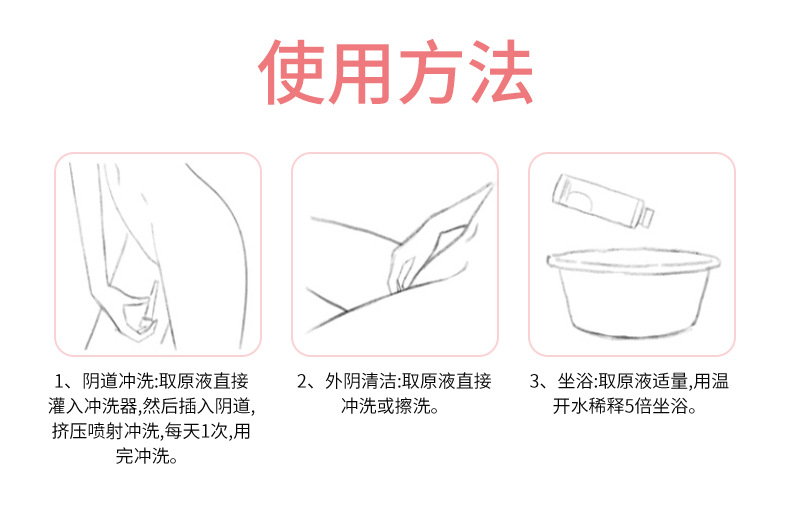 使用方法

1、阴道冲洗:取原液直接灌入冲洗器,然后插入阴道,挤压喷射冲洗,每天1次,用完冲洗。

2、外阴清洁:取原液直接冲洗或擦洗。

3、坐浴:取原液适量,用温开水稀释5倍坐浴。