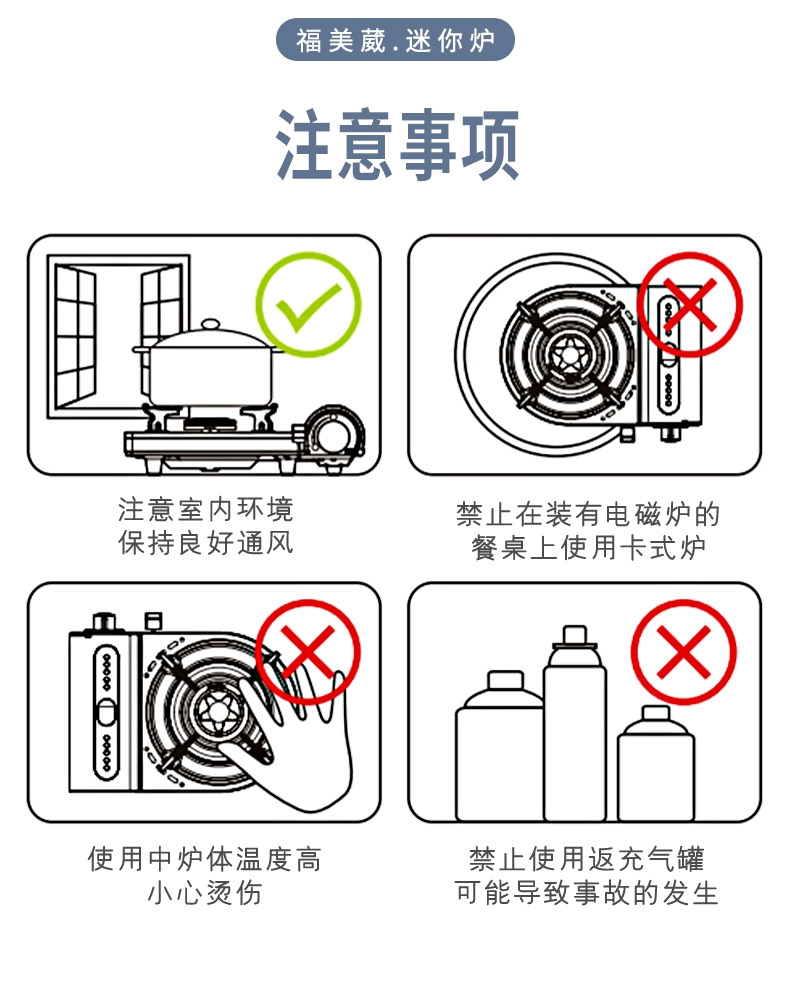 福美葳.迷你炉

注意事项

注意室内环境
保持良好通风

禁止在装有电磁炉的
餐桌上使用卡式炉

使用中炉体温度高
小心烫伤

禁止使用返充气罐
可能导致事故的发生