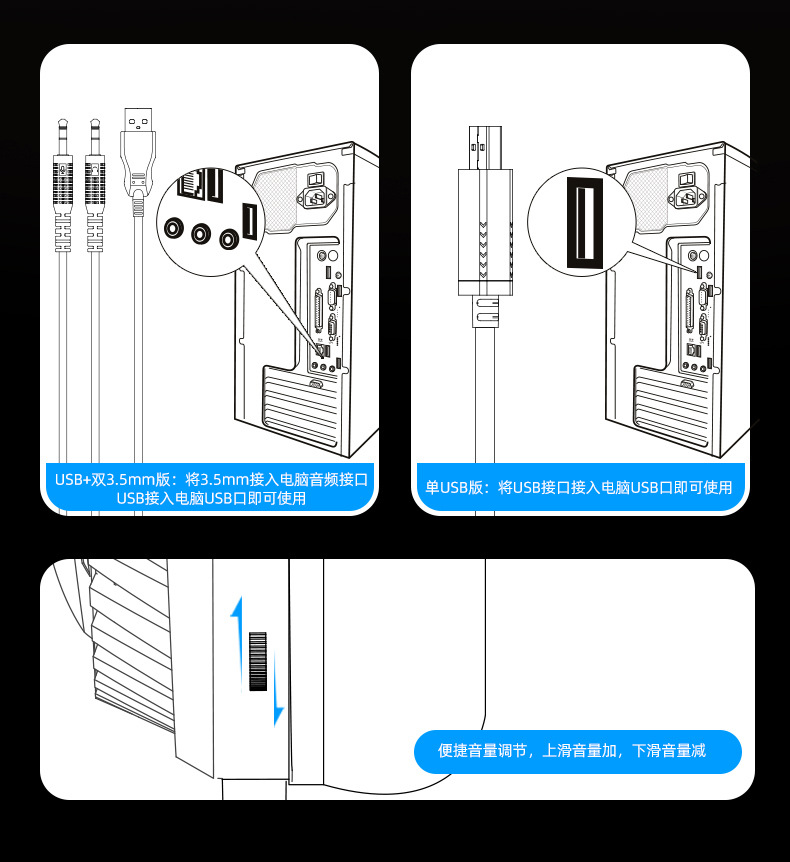 USB+双3.5mm版：将3.5mm接入电脑音频接口
USB接入电脑USB口即可使用

单USB版：将USB接口接入电脑USB口即可使用

便捷音量调节，上滑音量加，下滑音量减