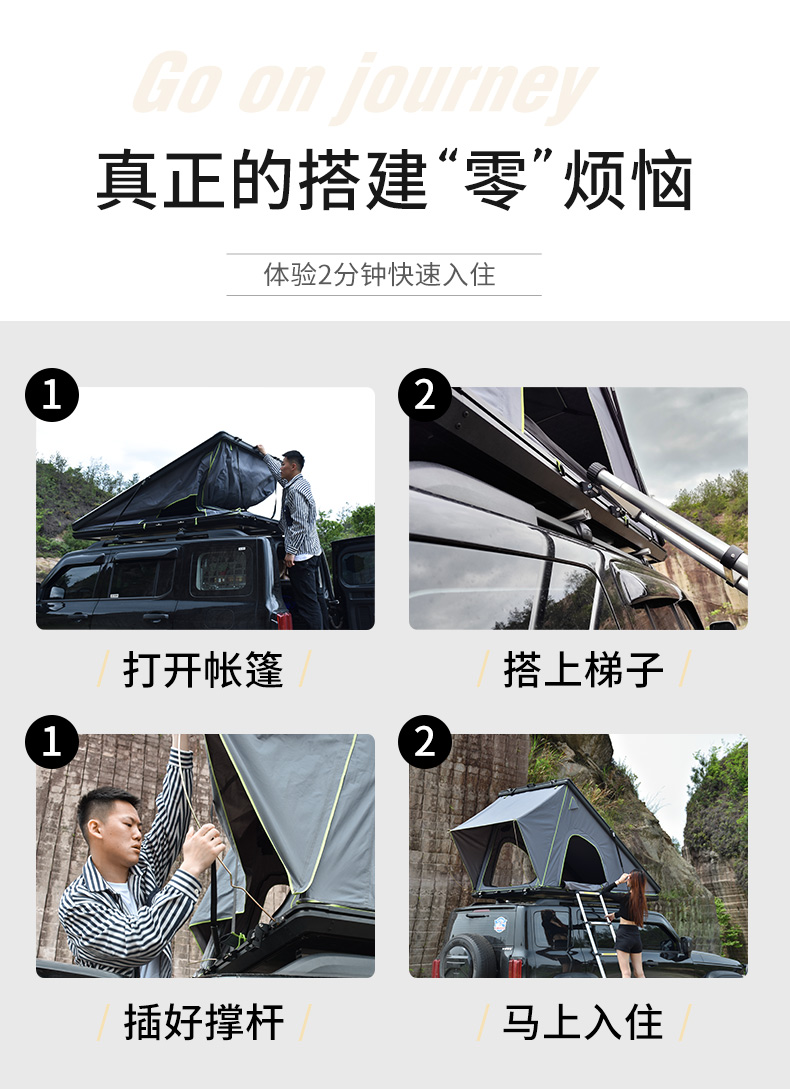 Go on journey

真正的搭建“零”烦恼

体验2分钟快速入住

1

/ 打开帐篷 /

2

/ 搭上梯子 /

1

/ 插好撑杆 /

2

/ 马上入住 /